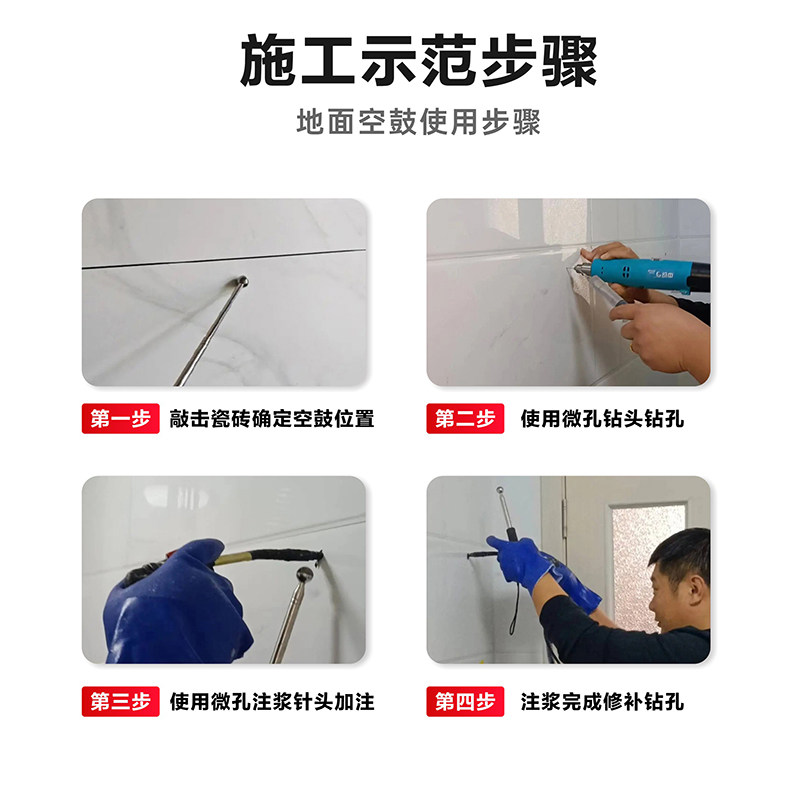 施工示范步骤

地面空鼓使用步骤

第一步 敲击瓷砖确定空鼓位置

第二步 使用微孔钻头钻孔

第三步 使用微孔注浆针头加注

第四步 注浆完成修补钻孔