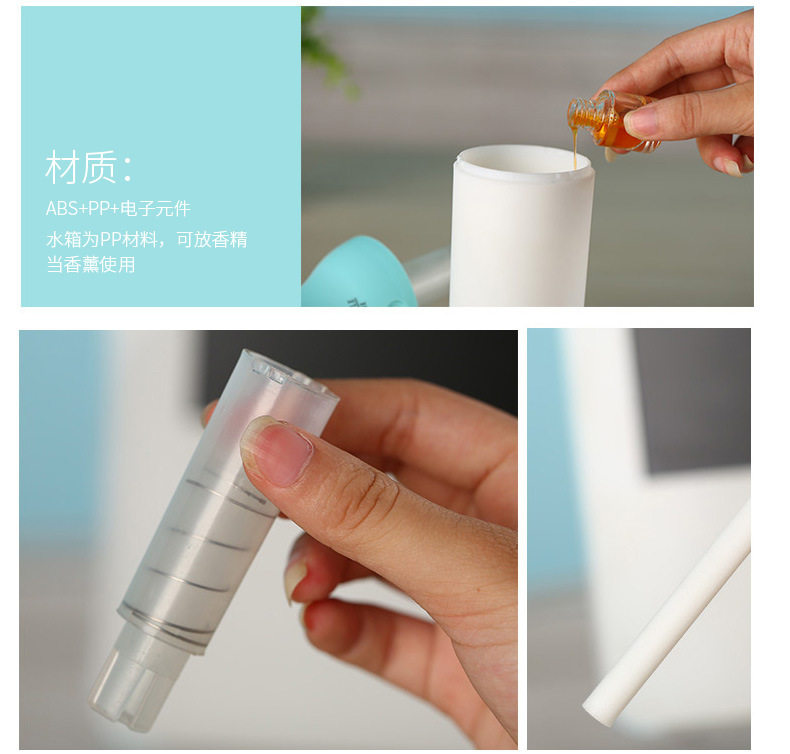 材质：

ABS+PP+电子元件

水箱为PP材料，可放香精当香薰使用