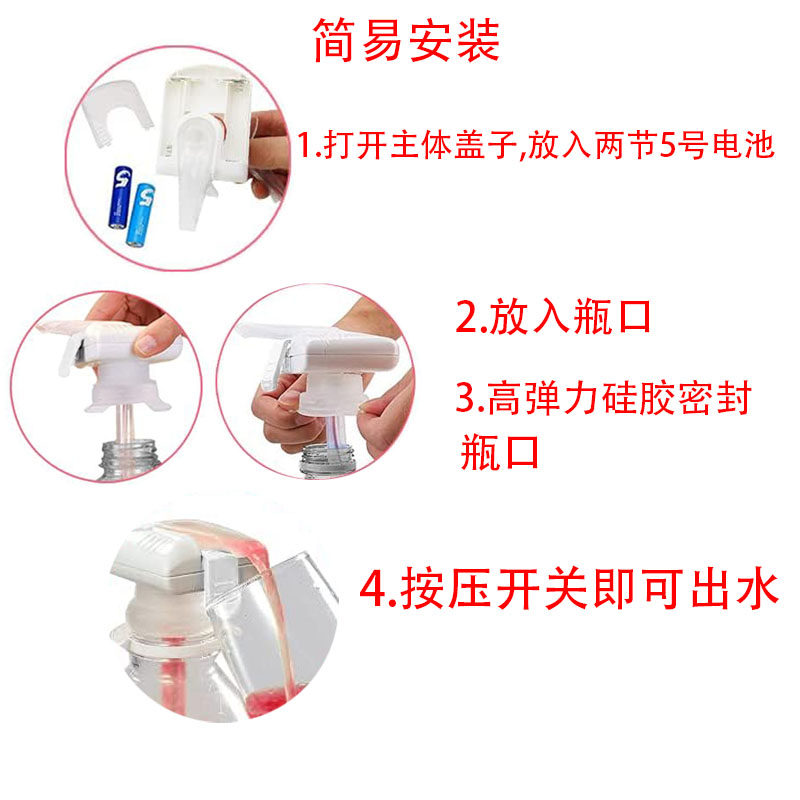 简易安装

1.打开主体盖子,放入两节5号电池

2.放入瓶口

3.高弹力硅胶密封瓶口

4.按压开关即可出水