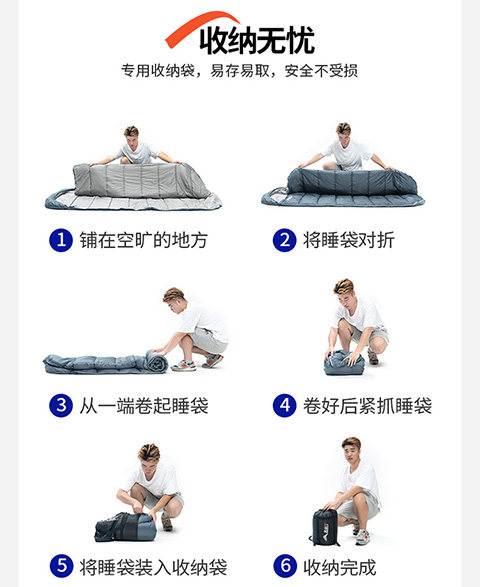 收纳无忧

专用收纳袋，易存易取，安全不受损

1 铺在空旷的地方

2 将睡袋对折

3 从一端卷起睡袋

4 卷好后紧抓睡袋

5 将睡袋装入收纳袋

6 收纳完成