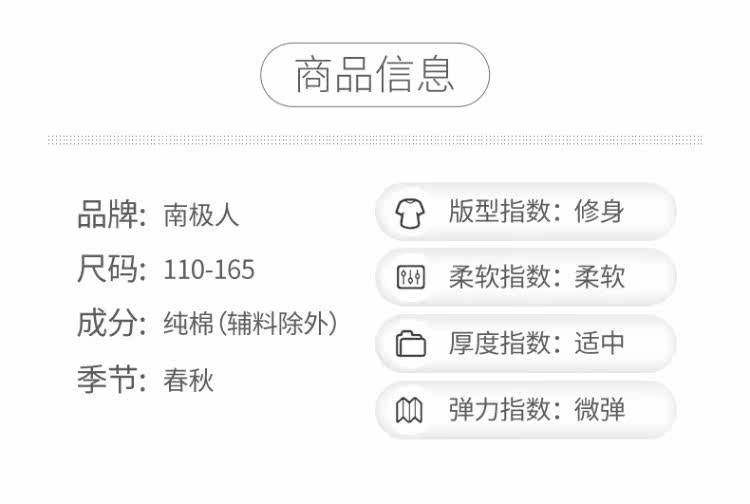 商品信息

品牌：南极人

尺码：110-165

成分：纯棉（辅料除外）

季节：春秋

版型指数：修身

柔软指数：柔软

厚度指数：适中

弹力指数：微弹