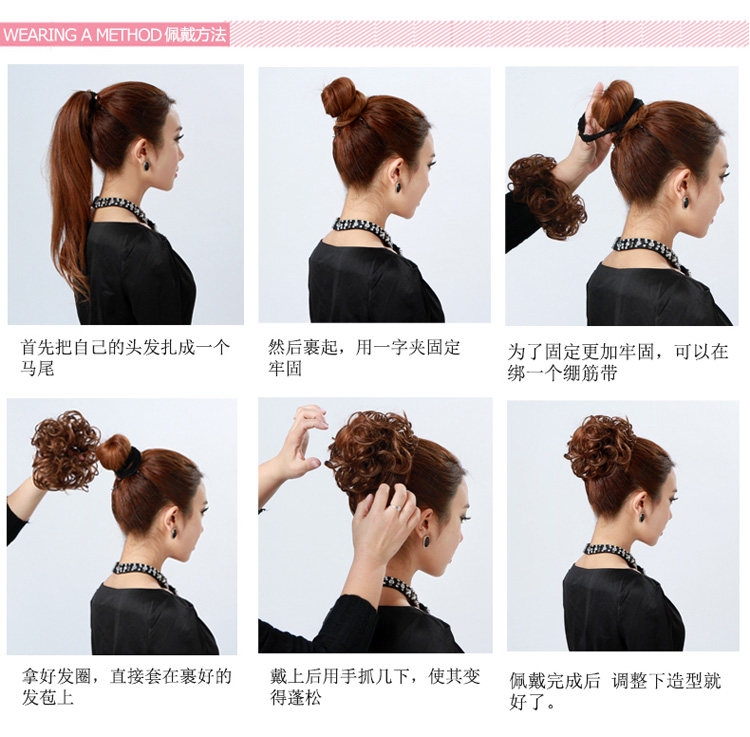 WEARING A METHOD 佩戴方法

首先把自己的头发扎成一个马尾

然后裹起，用一字夹固定牢固

为了固定更加牢固，可以在绑一个绷筋带

拿好发圈，直接套在裹好的发苞上

戴上后用手抓几下，使其变得蓬松

佩戴完成后 调整下造型就好了。