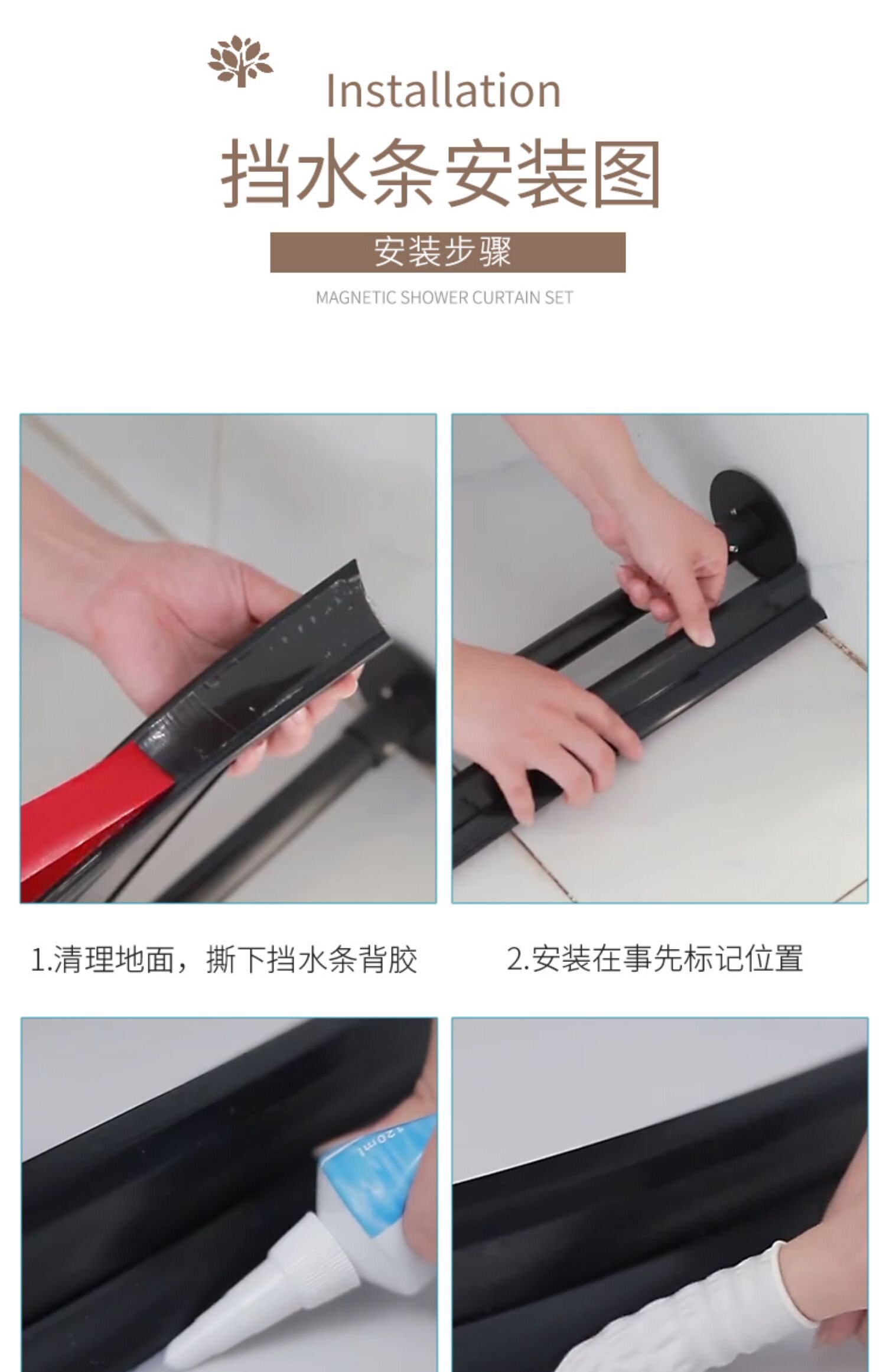 Installation

挡水条安装图

安装步骤

MAGNETIC SHOWER CURTAIN SET

1.清理地面，撕下挡水条背胶

2.安装在事先标记位置

120ml