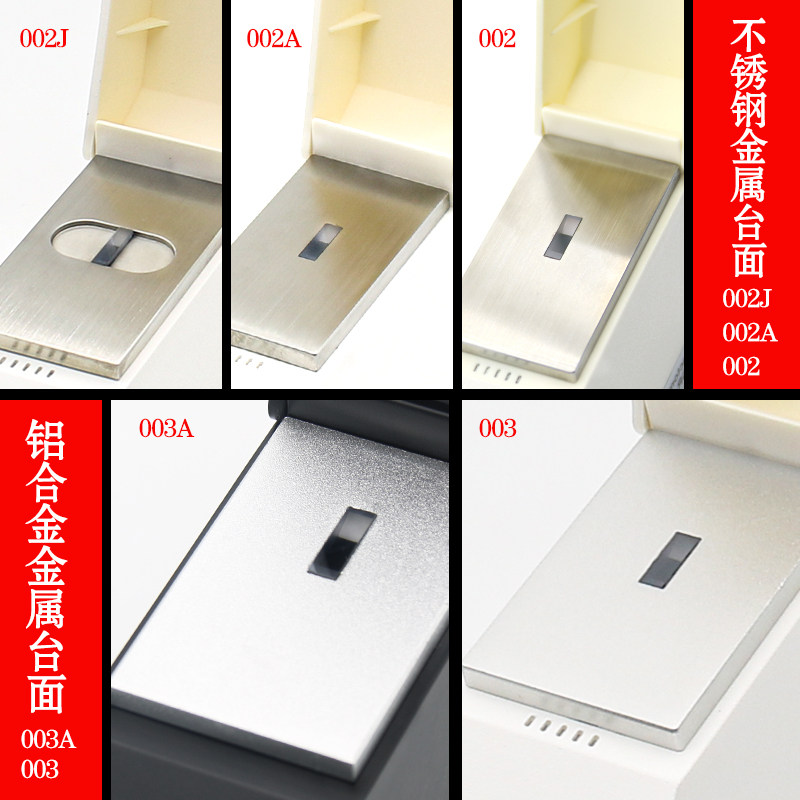 002J

002A

002

不锈钢金属台面
002J
002A
002

铝合金金属台面
003A
003

003A

003