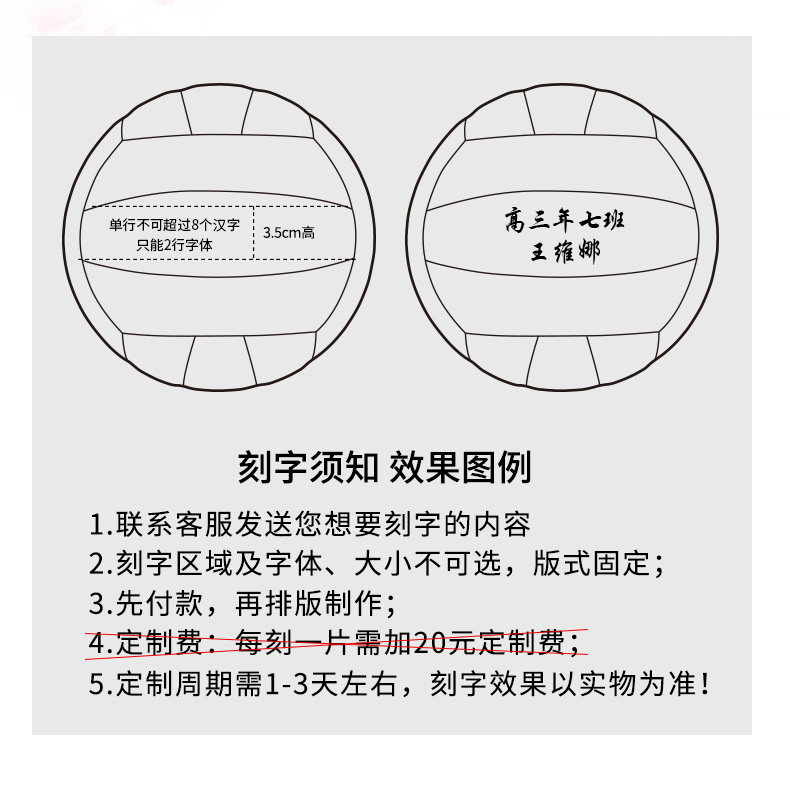 单行不可超过8个汉字
只能2行字体

3.5cm高

高三年七班
王维娜

刻字须知 效果图例

1.联系客服发送您想要刻字的内容
2.刻字区域及字体、大小不可选，版式固定；
3.先付款，再排版制作；
4.定制费：每刻一片需加20元定制费；
5.定制周期需1-3天左右，刻字效果以实物为准！