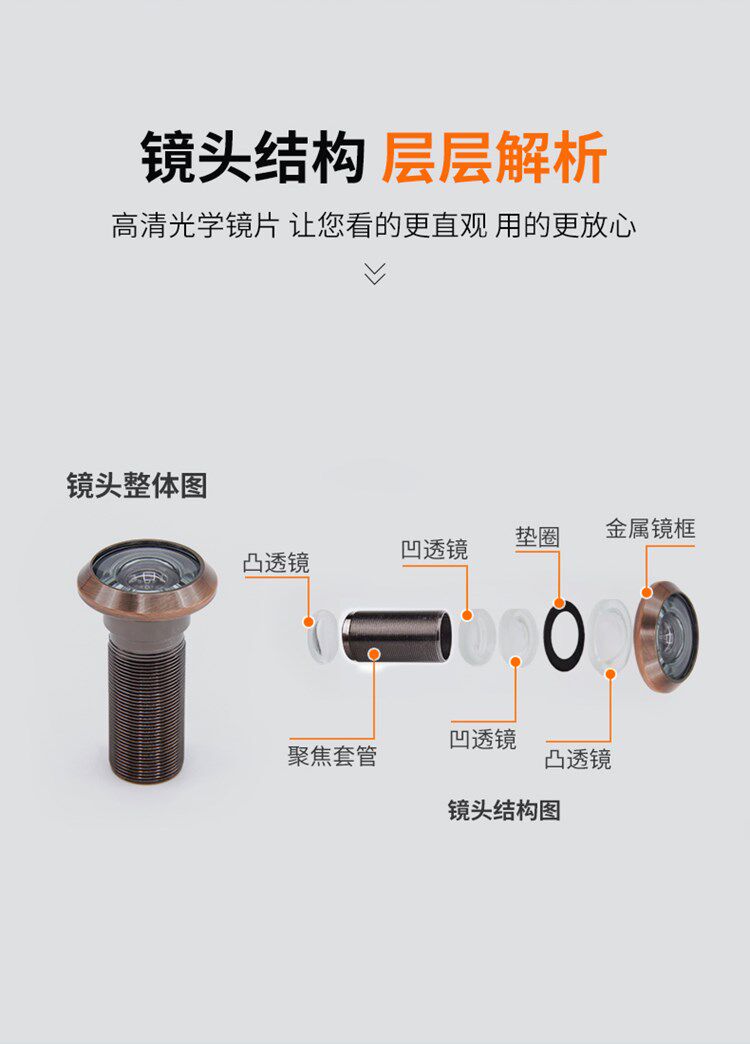 镜头结构 层层解析

高清光学镜片 让您看的更直观 用的更放心

镜头整体图

凸透镜

凹透镜

垫圈

金属镜框

聚焦套管

凹透镜

凸透镜

镜头结构图