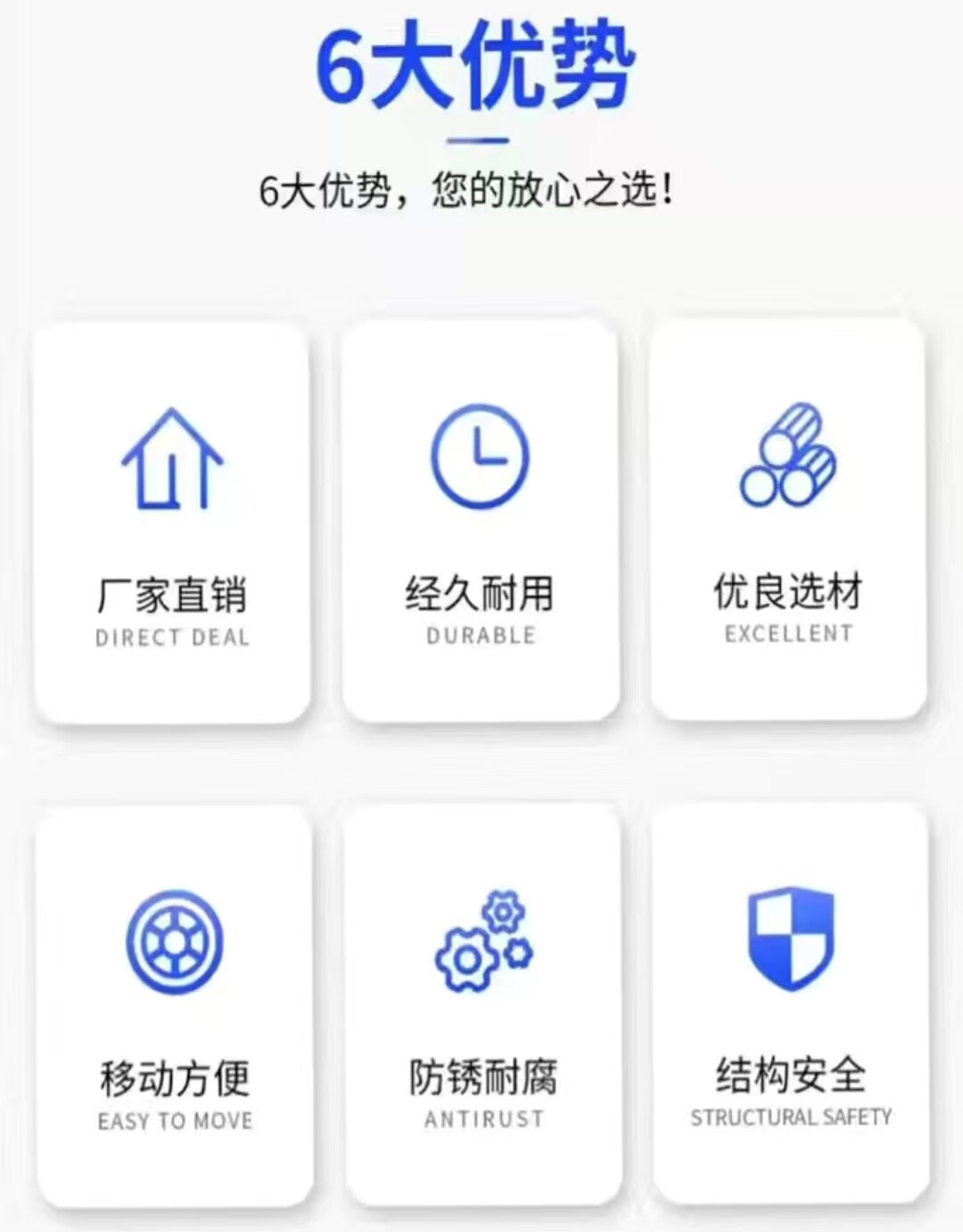 6大优势

6大优势，您的放心之选！

厂家直销
DIRECT DEAL

经久耐用
DURABLE

优良选材
EXCELLENT

移动方便
EASY TO MOVE

防锈耐腐
ANTIRUST

结构安全
STRUCTURAL SAFETY