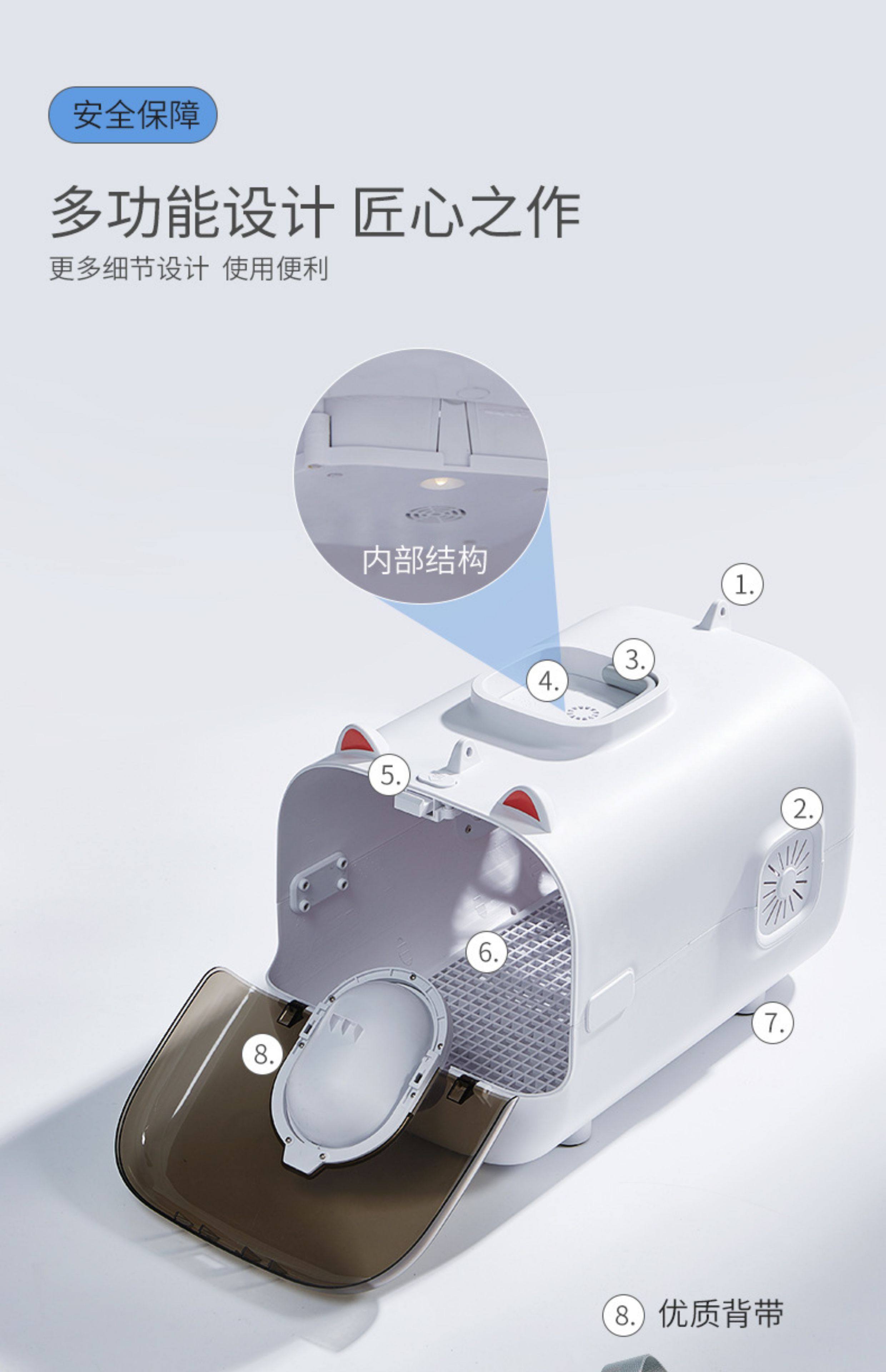 安全保障

多功能设计 匠心之作

更多细节设计 使用便利

内部结构

1.

3.

4.

5.

2.

6.

7.

8.

8. 优质背带