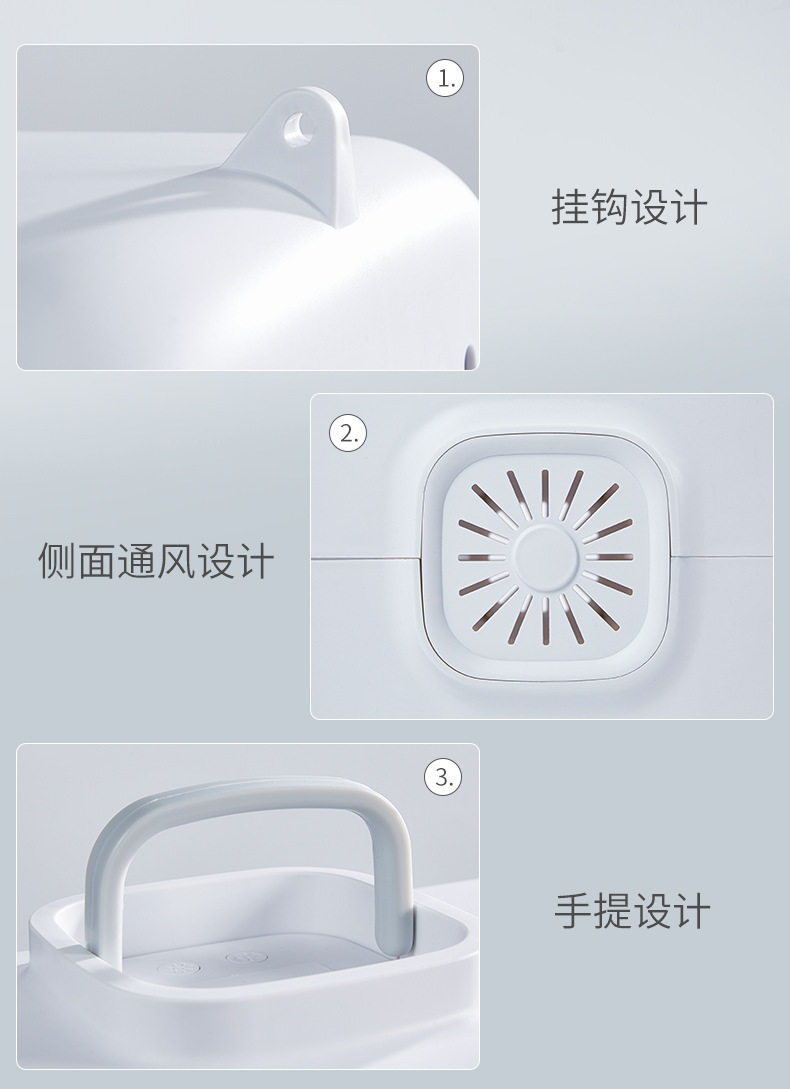 1.

挂钩设计

2.

侧面通风设计

3.

手提设计