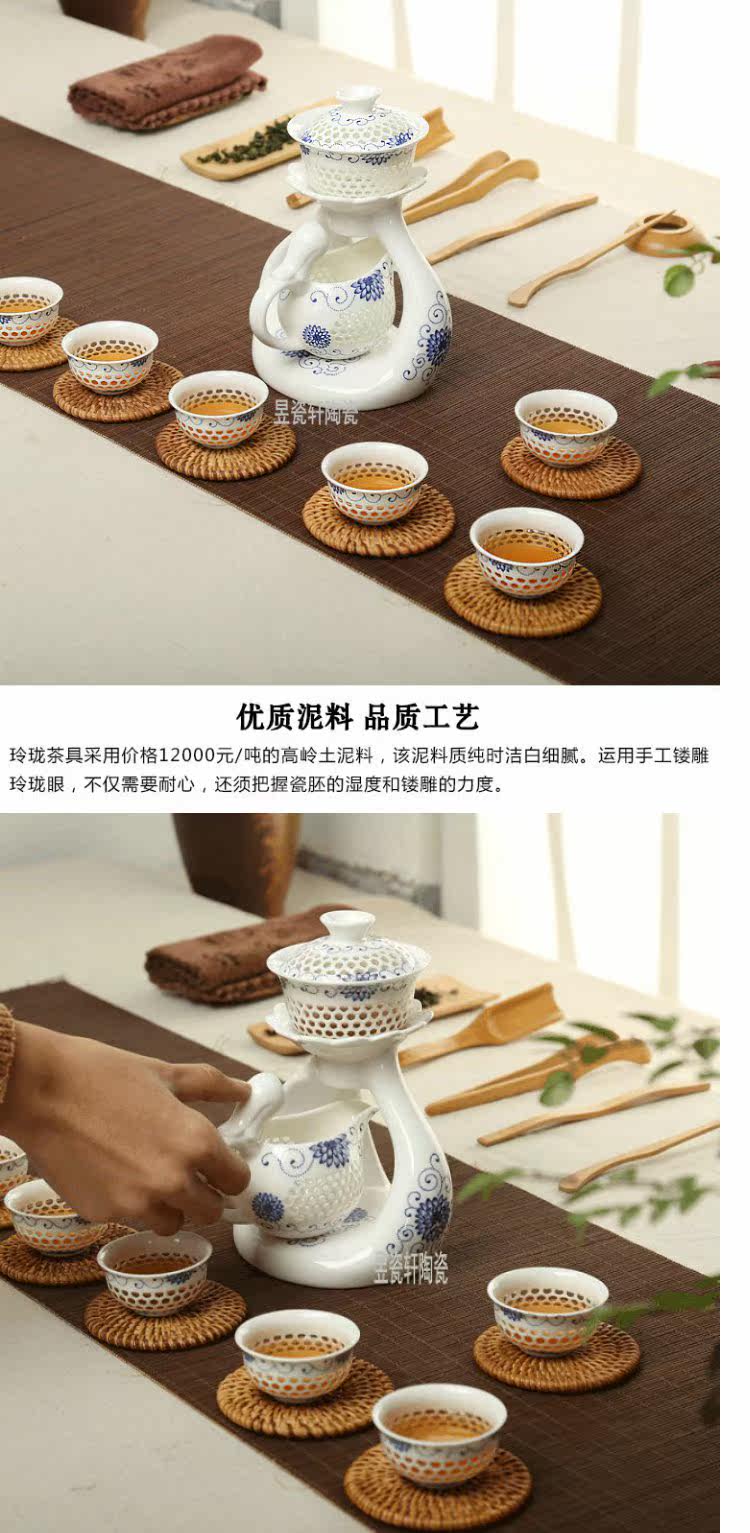 昱瓷轩陶瓷

优质泥料 品质工艺

玲珑茶具采用价格12000元/吨的高岭土泥料，该泥料质纯时洁白细腻。运用手工镂雕玲珑眼，不仅需要耐心，还须把握瓷胚的湿度和镂雕的力度。

昱瓷轩陶瓷