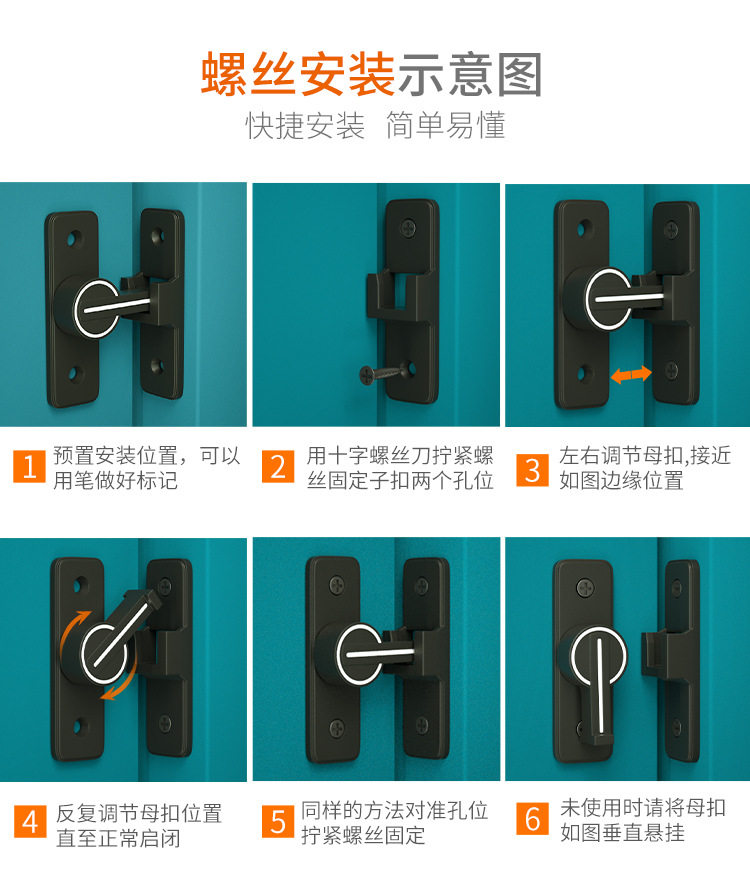 螺丝安装示意图
快捷安装 简单易懂

1 预置安装位置，可以用笔做好标记

2 用十字螺丝刀拧紧螺丝固定子扣两个孔位

3 左右调节母扣,接近如图边缘位置

4 反复调节母扣位置直至正常启闭

5 同样的方法对准孔位拧紧螺丝固定

6 未使用时请将母扣如图垂直悬挂