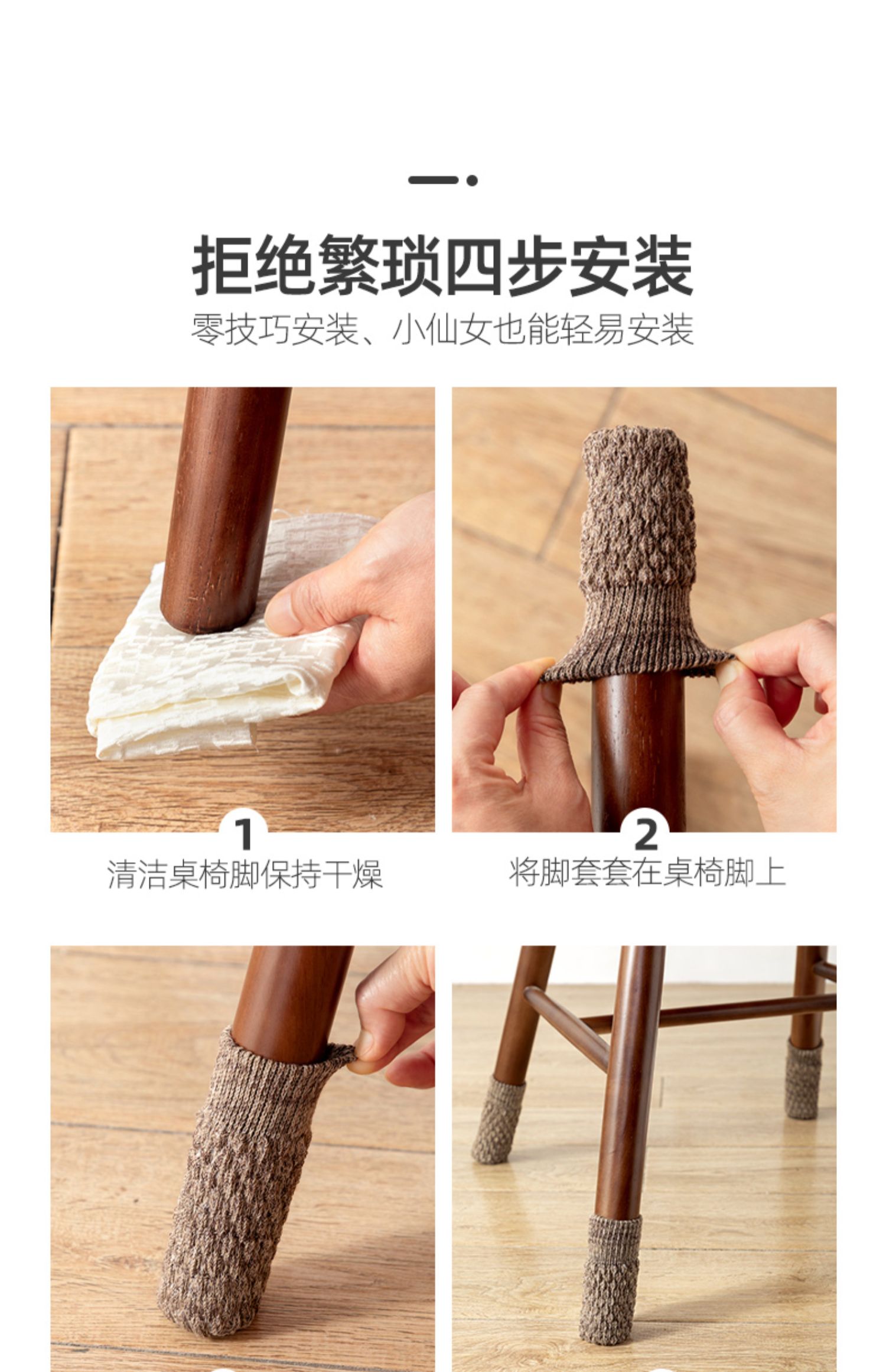 拒绝繁琐四步安装

零技巧安装、小仙女也能轻易安装

1
清洁桌椅脚保持干燥

2
将脚套套在桌椅脚上