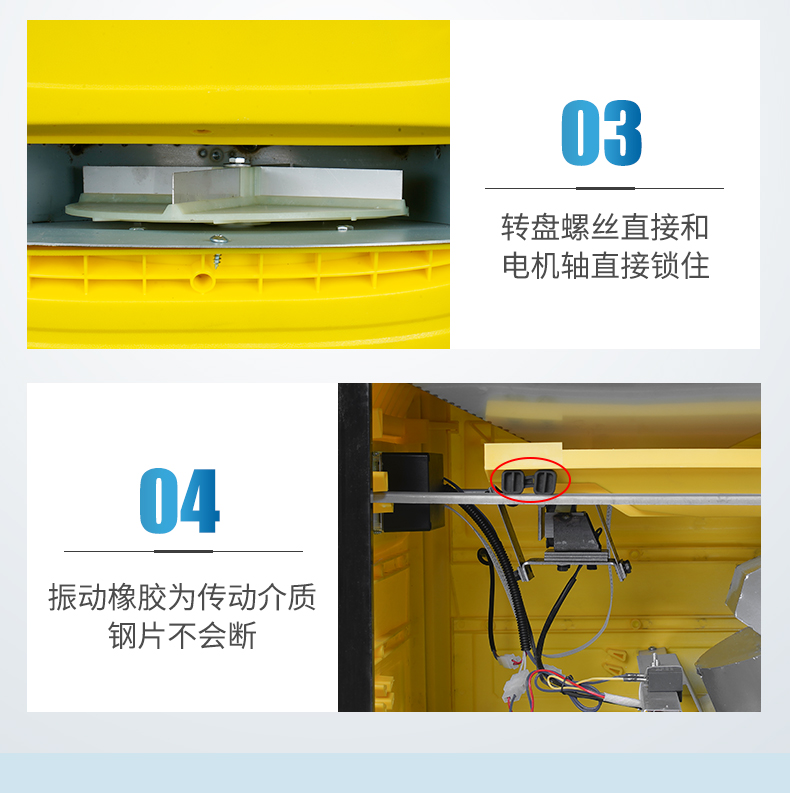 03

转盘螺丝直接和
电机轴直接锁住

04

振动橡胶为传动介质
钢片不会断