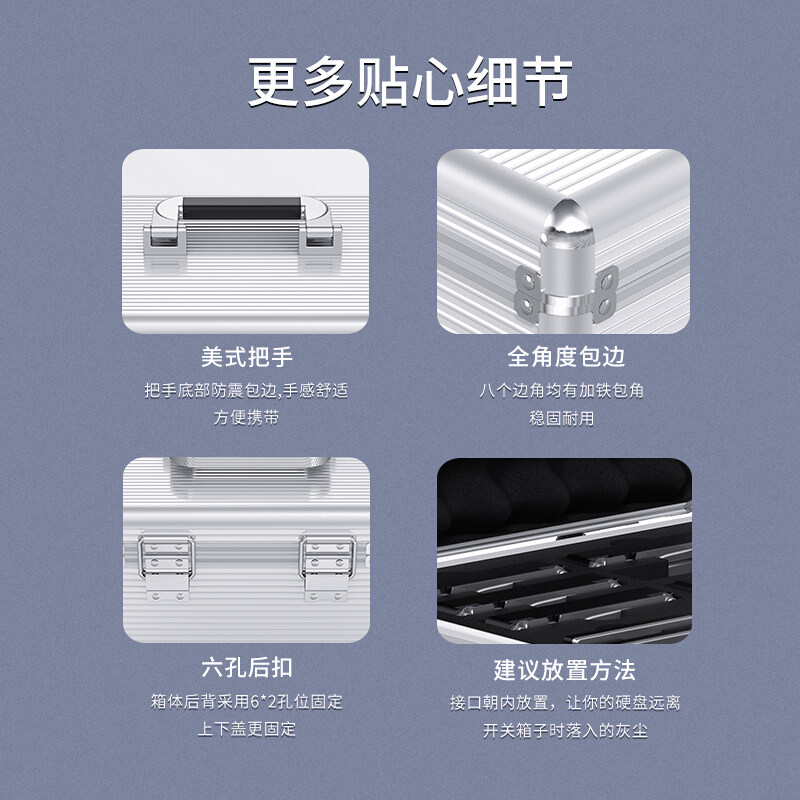 更多贴心细节

美式把手

把手底部防震包边,手感舒适
方便携带

全角度包边

八个边角均有加铁包角
稳固耐用

六孔后扣

箱体后背采用6*2孔位固定
上下盖更固定

建议放置方法

接口朝内放置，让你的硬盘远离
开关箱子时落入的灰尘