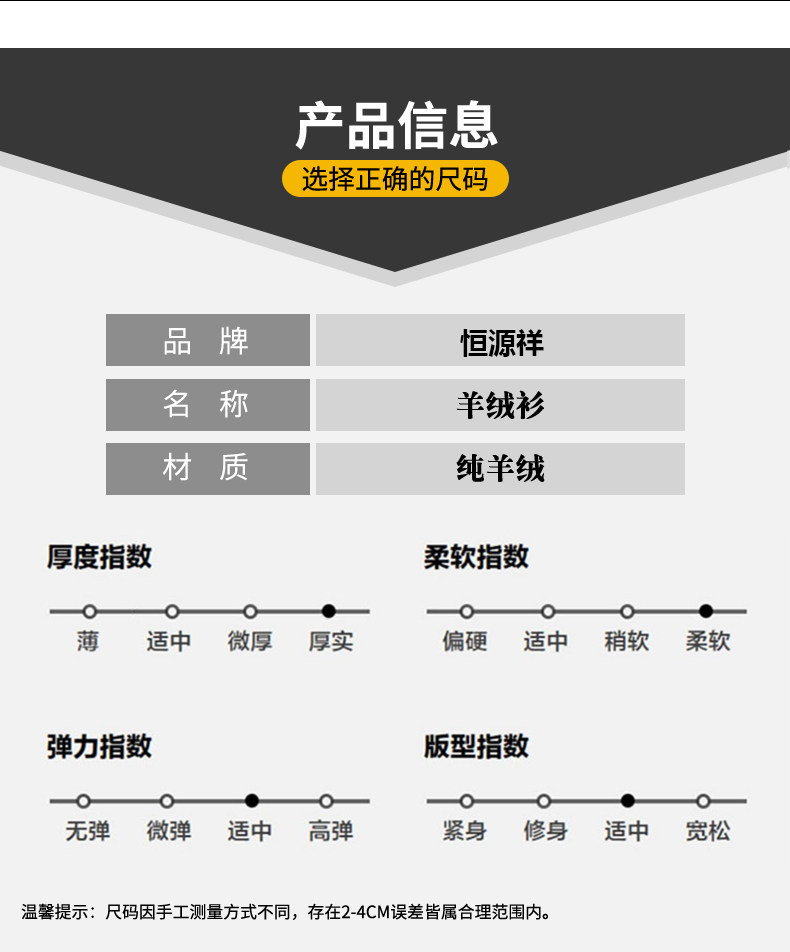 产品信息

选择正确的尺码

品 牌
恒源祥

名 称
羊绒衫

材 质
纯羊绒

厚度指数

薄 适中 微厚 厚实

柔软指数

偏硬 适中 稍软 柔软

弹力指数

无弹 微弹 适中 高弹

版型指数

紧身 修身 适中 宽松

温馨提示：尺码因手工测量方式不同，存在2-4CM误差皆属合理范围内。