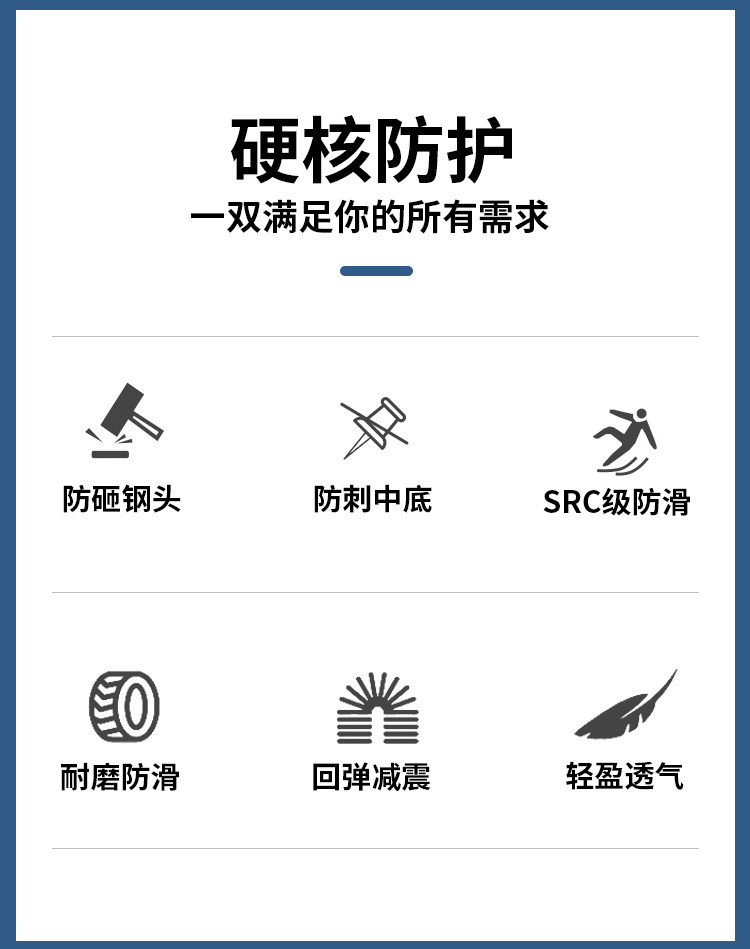 硬核防护

一双满足你的所有需求

防砸钢头

防刺中底

SRC级防滑

耐磨防滑

回弹减震

轻盈透气