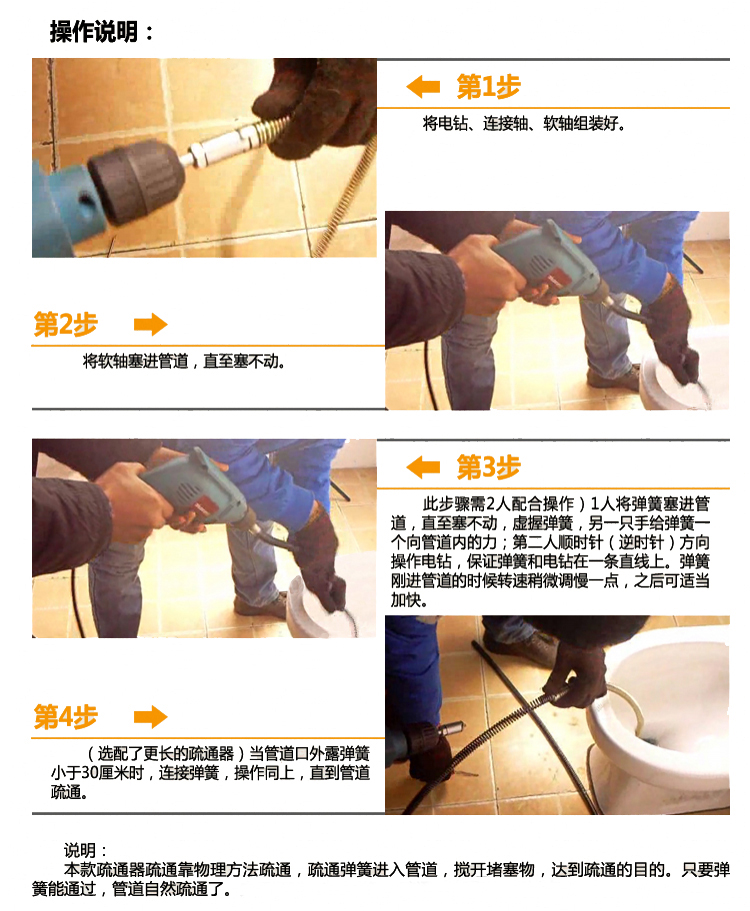 操作说明：

第1步

将电钻、连接轴、软轴组装好。

第2步

将软轴塞进管道，直至塞不动。

第3步

此步骤需2人配合操作）1人将弹簧塞进管道，直至塞不动，虚握弹簧，另一只手给弹簧一个向管道内的力；第二人顺时针（逆时针）方向操作电钻，保证弹簧和电钻在一条直线上。弹簧刚进管道的时候转速稍微调慢一点，之后可适当加快。

第4步

（选配了更长的疏通器）当管道口外露弹簧小于30厘米时，连接弹簧，操作同上，直到管道疏通。

说明：
本款疏通器疏通靠物理方法疏通，疏通弹簧进入管道，搅开堵塞物，达到疏通的目的。只要弹簧能通过，管道自然疏通了。