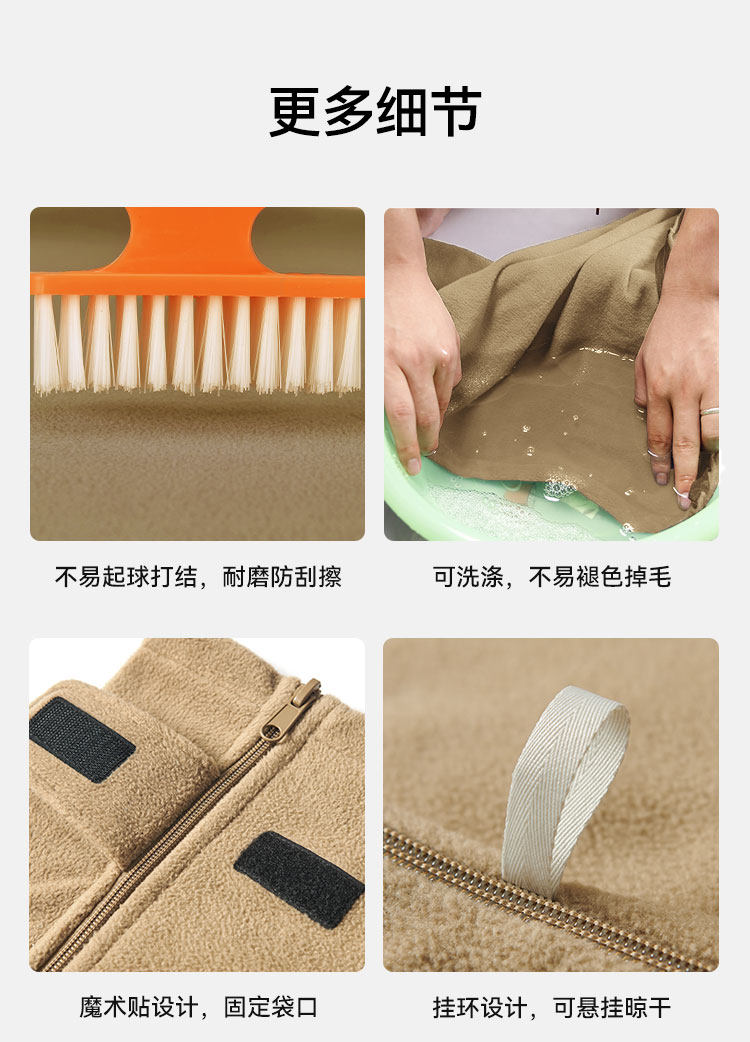 更多细节

不易起球打结，耐磨防刮擦

可洗涤，不易褪色掉毛

魔术贴设计，固定袋口

挂环设计，可悬挂晾干