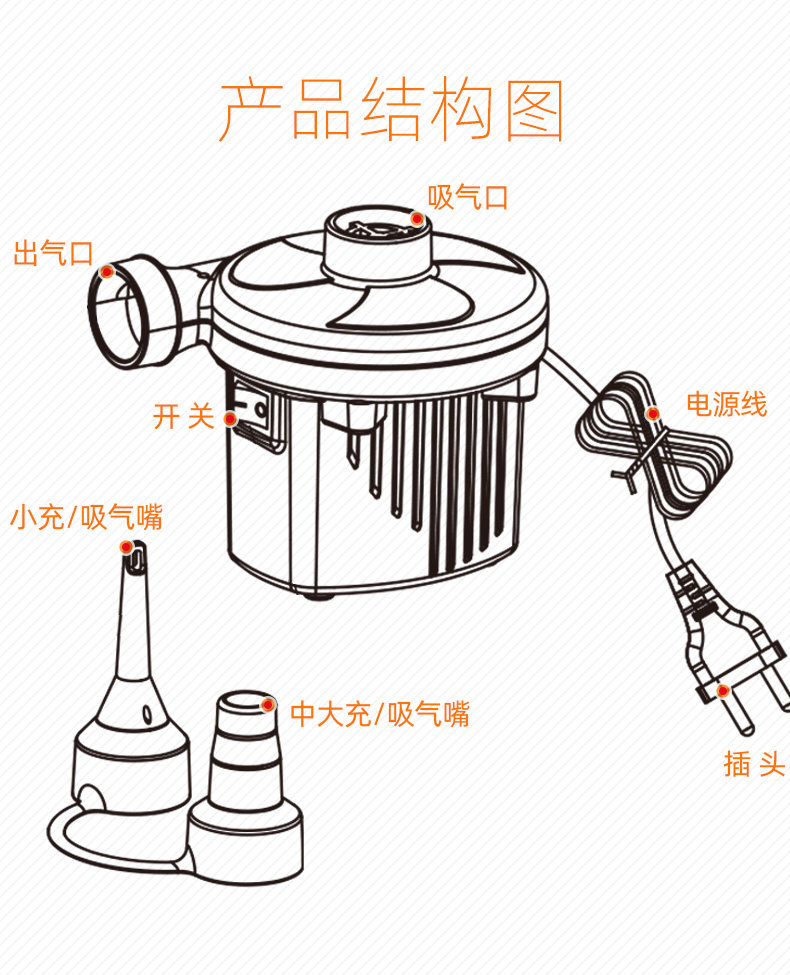 产品结构图

吸气口

出气口

开 关

电源线

小充/吸气嘴

中大充/吸气嘴

插 头