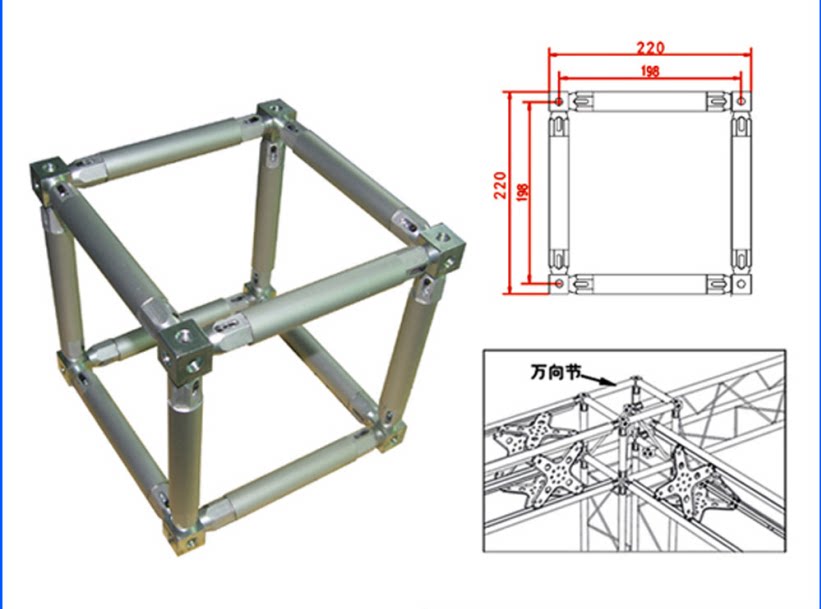 220
198
220
198
万向节