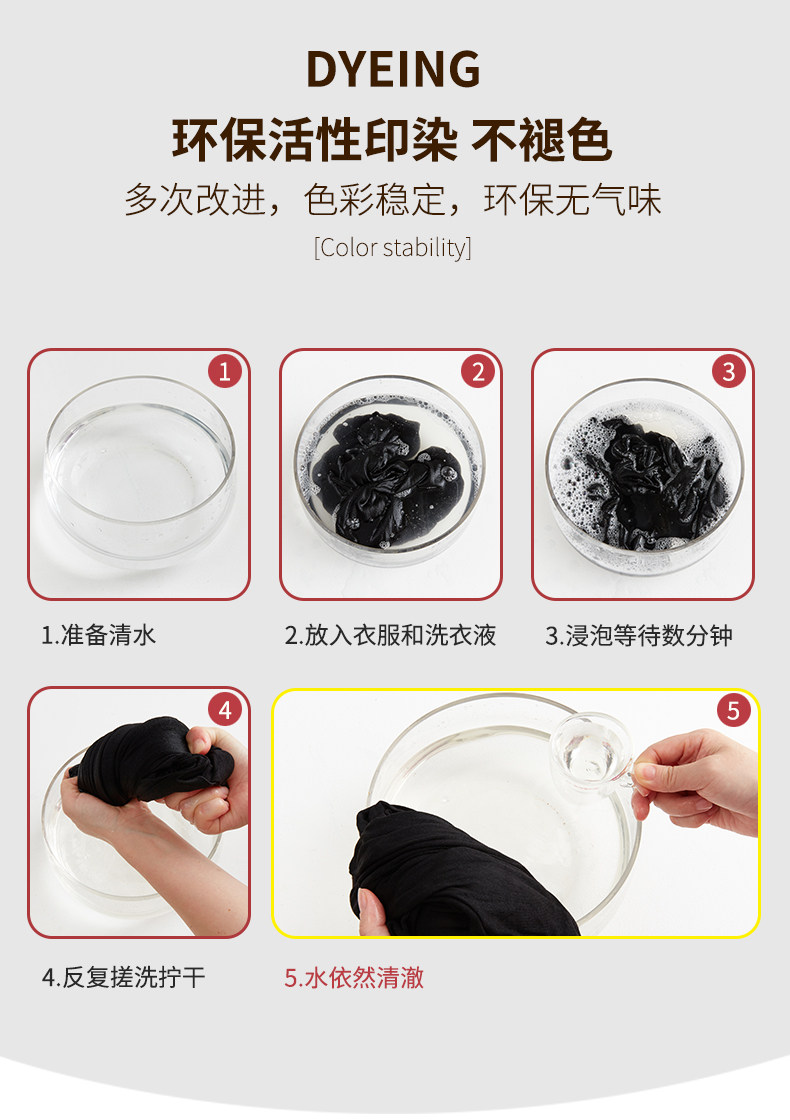 DYEING

环保活性印染 不褪色

多次改进，色彩稳定，环保无气味

[Color stability]

1

2

3

1.准备清水

2.放入衣服和洗衣液

3.浸泡等待数分钟

4

5

4.反复搓洗拧干

5.水依然清澈