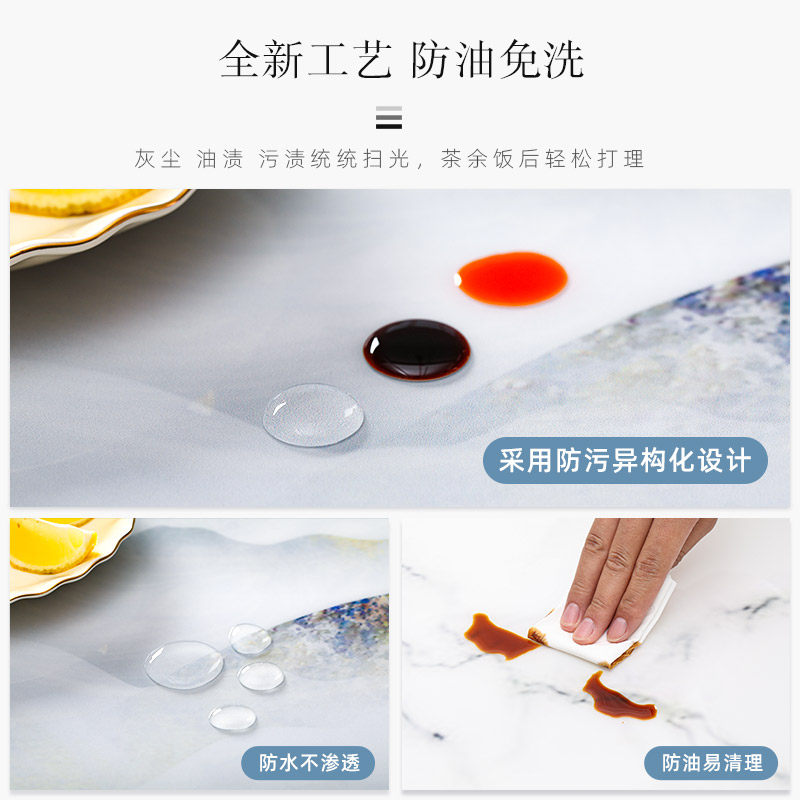 全新工艺 防油免洗

灰尘 油渍 污渍统统扫光，茶余饭后轻松打理

采用防污异构化设计

防水不渗透

防油易清理