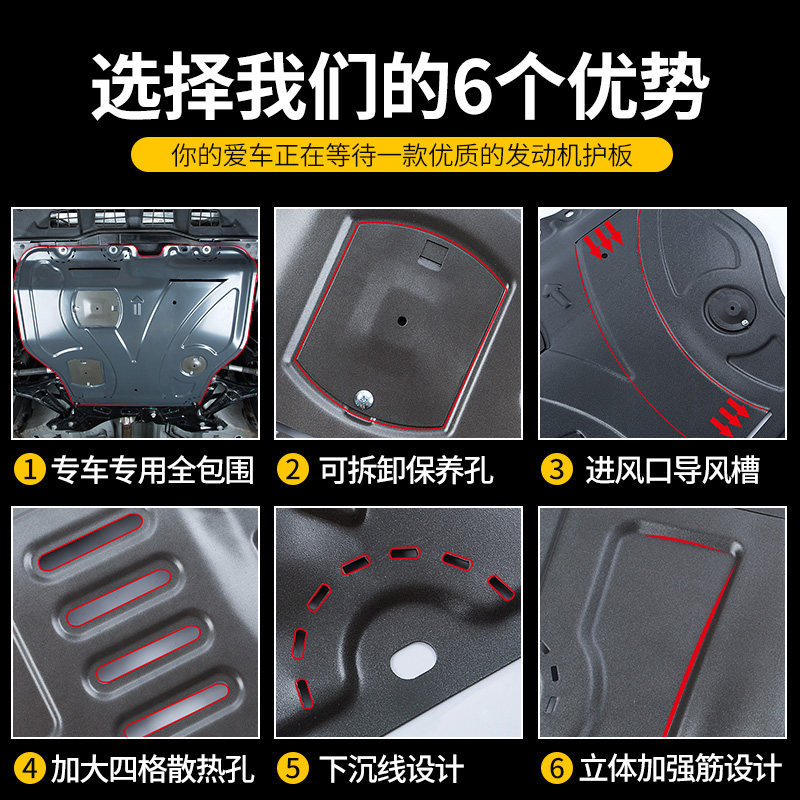 选择我们的6个优势

你的爱车正在等待一款优质的发动机护板

1 专车专用全包围

2 可拆卸保养孔

3 进风口导风槽

4 加大四格散热孔

5 下沉线设计

6 立体加强筋设计