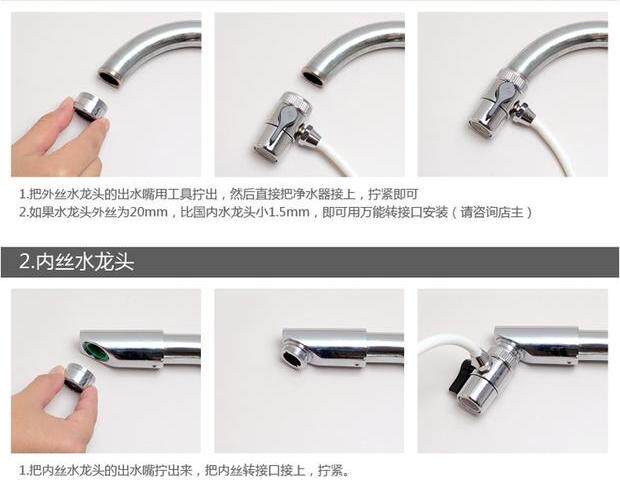 1.把外丝水龙头的出水嘴用工具拧出，然后直接把净水器接上，拧紧即可
2.如果水龙头外丝为20mm，比国内水龙头小1.5mm，即可用万能转接口安装（请咨询店主）

2.内丝水龙头

1.把内丝水龙头的出水嘴拧出来，把内丝转接口接上，拧紧。