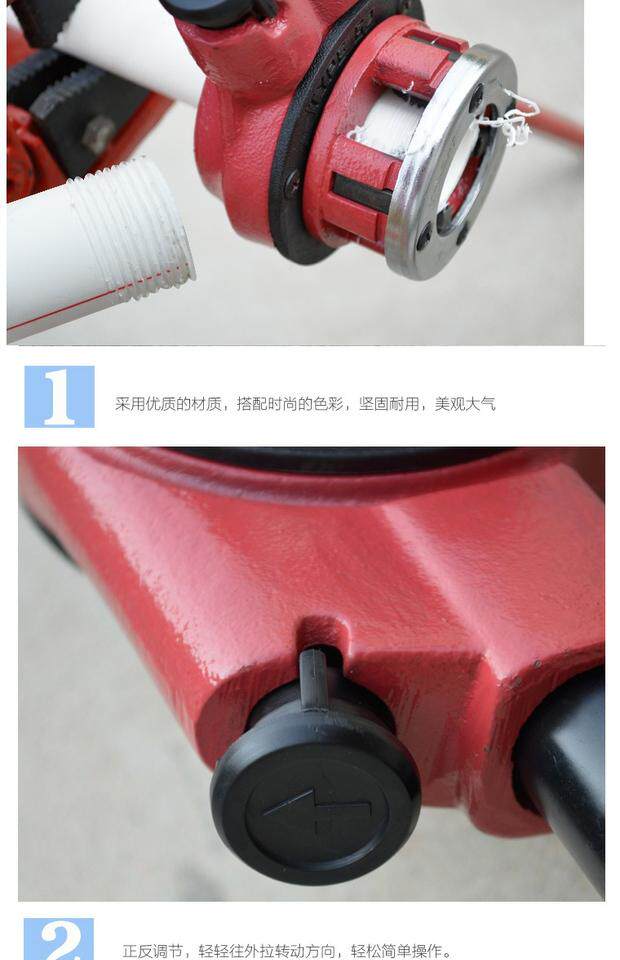 1

采用优质的材质，搭配时尚的色彩，坚固耐用，美观大气

2

正反调节，轻轻往外拉转动方向，轻松简单操作。