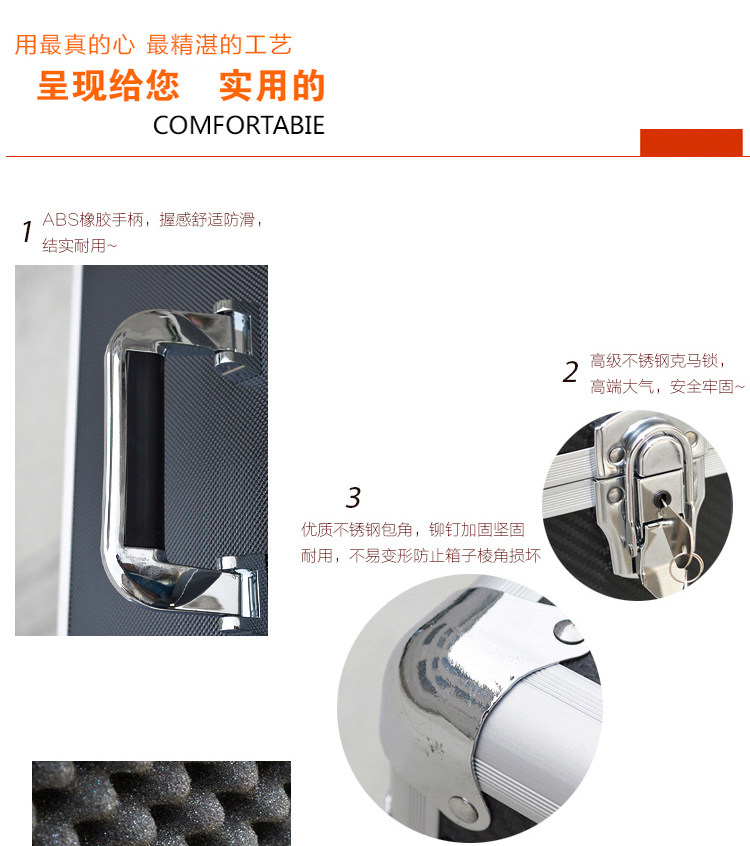 用最真的心 最精湛的工艺

呈现给您　实用的

COMFORTABIE

1 ABS橡胶手柄，握感舒适防滑，结实耐用~

2 高级不锈钢克马锁，高端大气，安全牢固~

3 优质不锈钢包角，铆钉加固坚固耐用，不易变形防止箱子棱角损坏