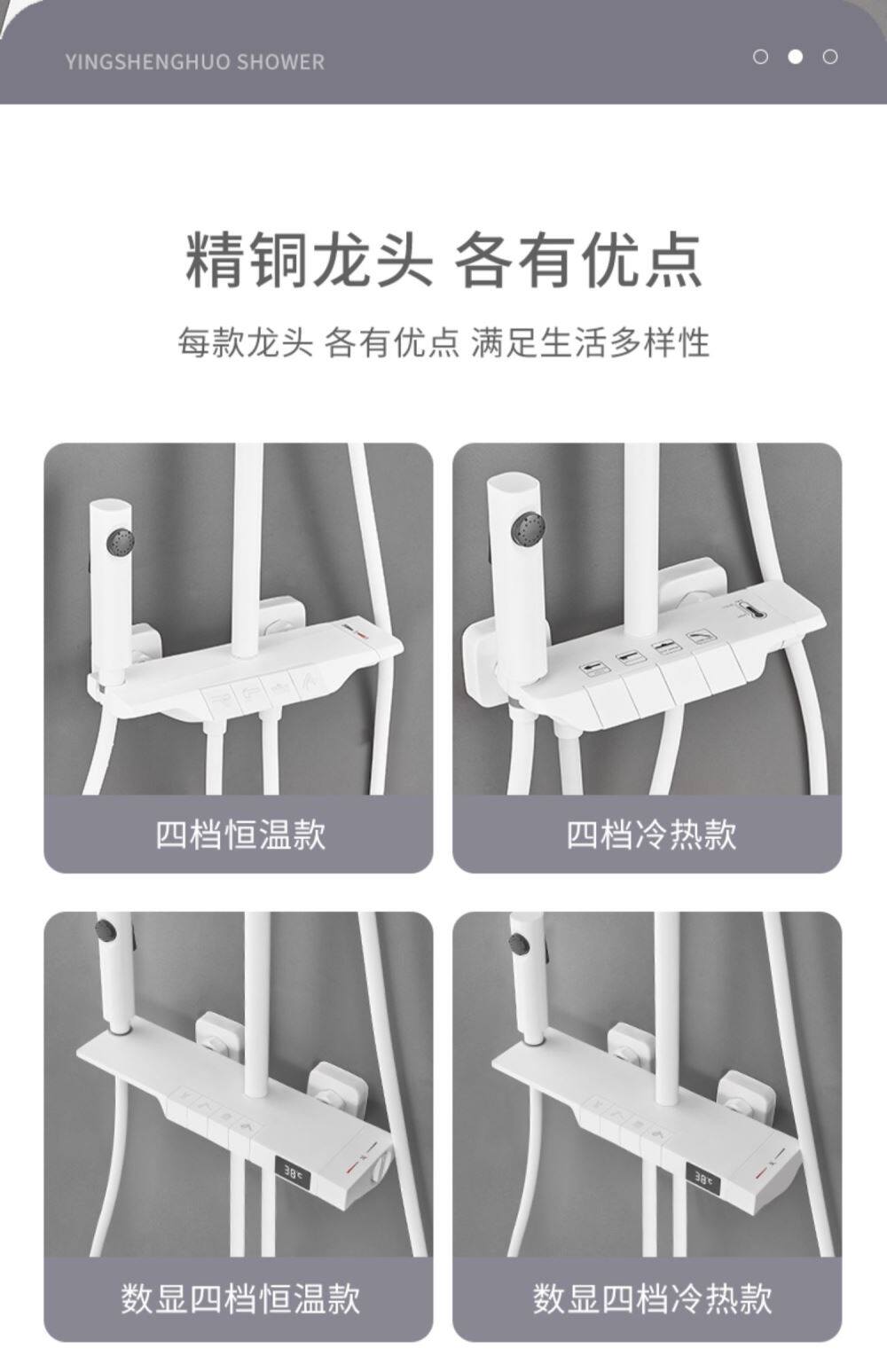 YINGSHENGHUO SHOWER

精铜龙头 各有优点

每款龙头 各有优点 满足生活多样性

四档恒温款

四档冷热款

38℃

数显四档恒温款

38℃

数显四档冷热款