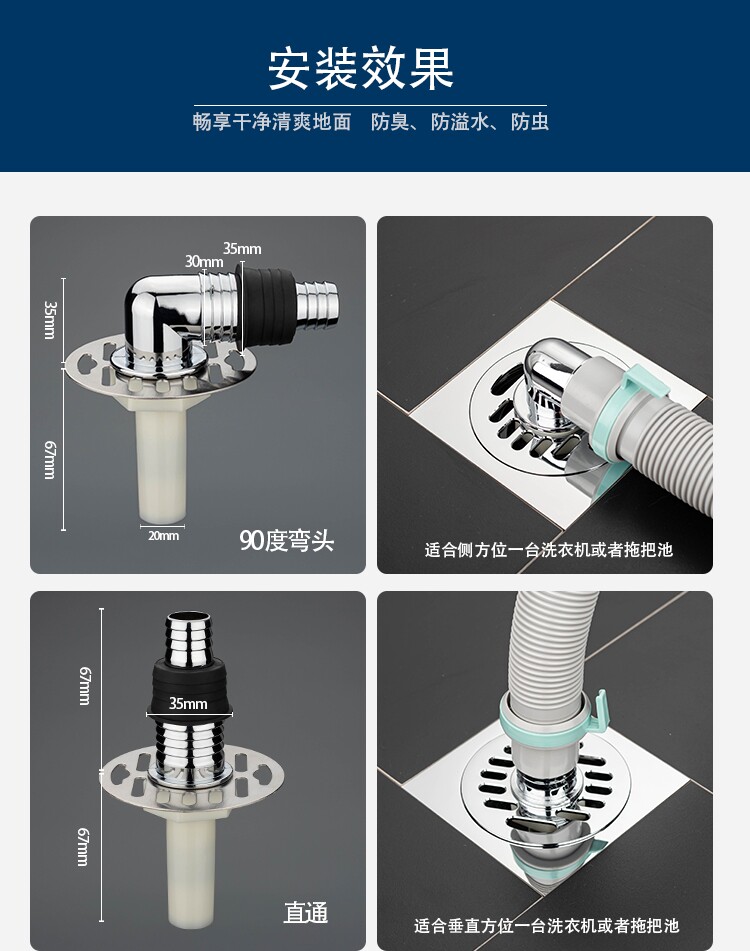 安装效果

畅享干净清爽地面 防臭、防溢水、防虫

35mm
30mm
35mm
67mm
20mm
90度弯头

适合侧方位一台洗衣机或者拖把池

67mm
35mm
67mm
直通

适合垂直方位一台洗衣机或者拖把池