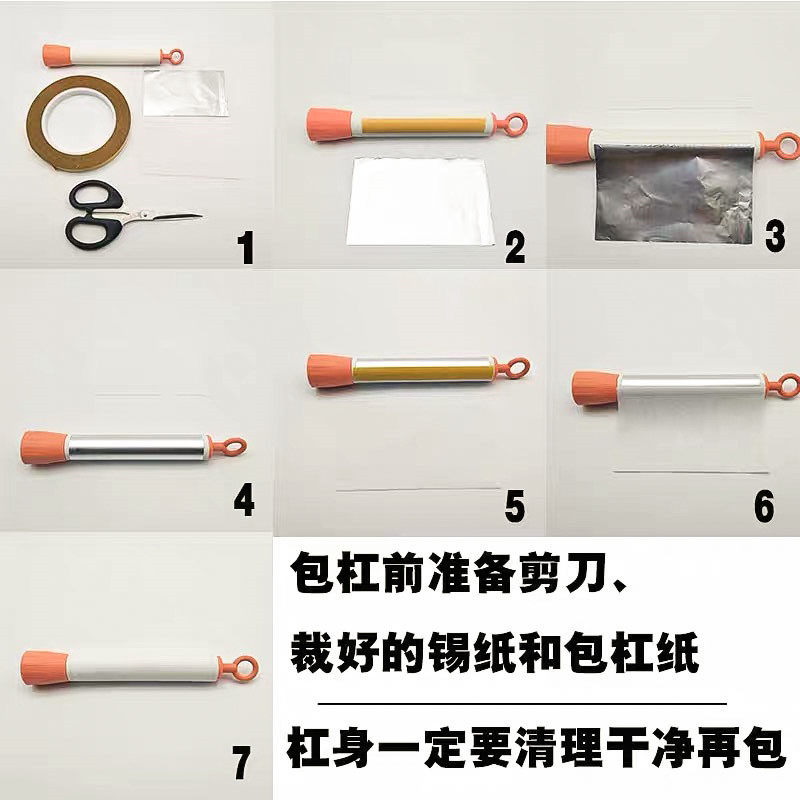 1

2

3

4

5

6

7

包杠前准备剪刀、
裁好的锡纸和包杠纸

杠身一定要清理干净再包