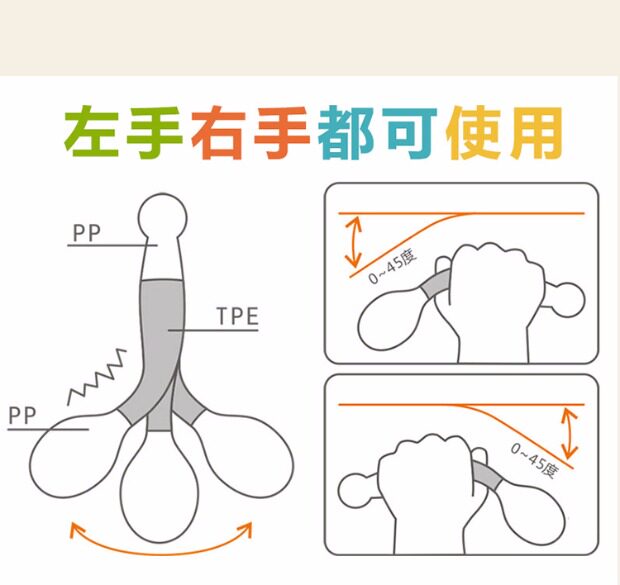 左手右手都可使用

PP

TPE

PP

0~45度

0~45度