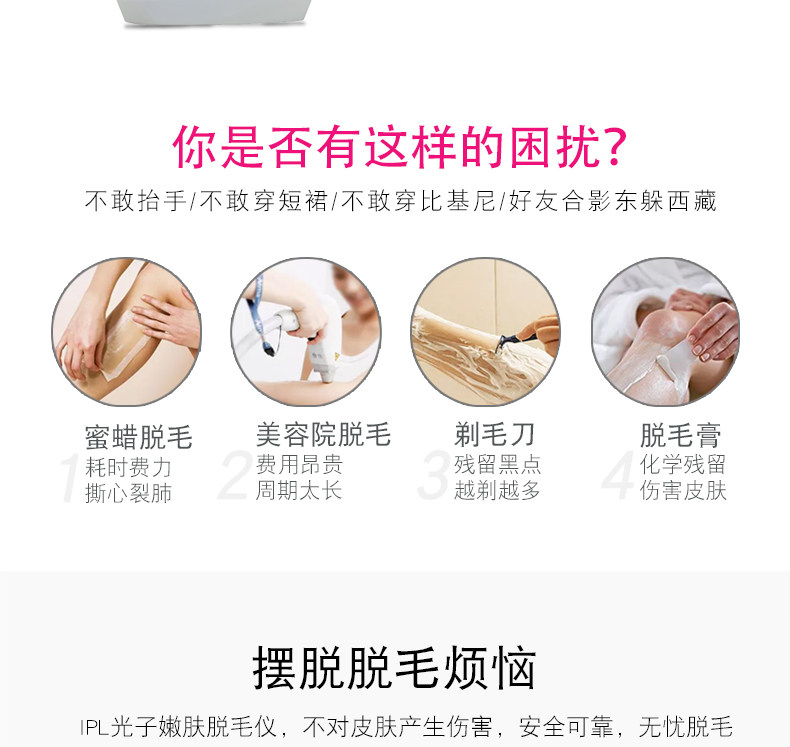 你是否有这样的困扰?

不敢抬手/不敢穿短裙/不敢穿比基尼/好友合影东躲西藏

1 蜜蜡脱毛
耗时费力
撕心裂肺

2 美容院脱毛
费用昂贵
周期太长

3 剃毛刀
残留黑点
越剃越多

4 脱毛膏
化学残留
伤害皮肤

摆脱脱毛烦恼

IPL光子嫩肤脱毛仪，不对皮肤产生伤害，安全可靠，无忧脱毛