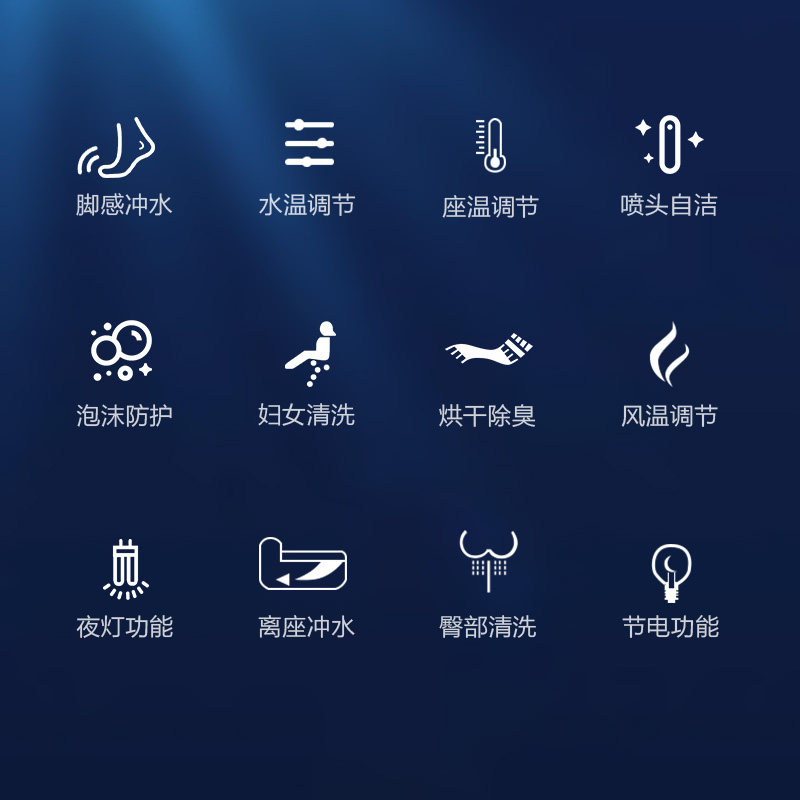 脚感冲水 水温调节 座温调节 喷头自洁

泡沫防护 妇女清洗 烘干除臭 风温调节

夜灯功能 离座冲水 臀部清洗 节电功能