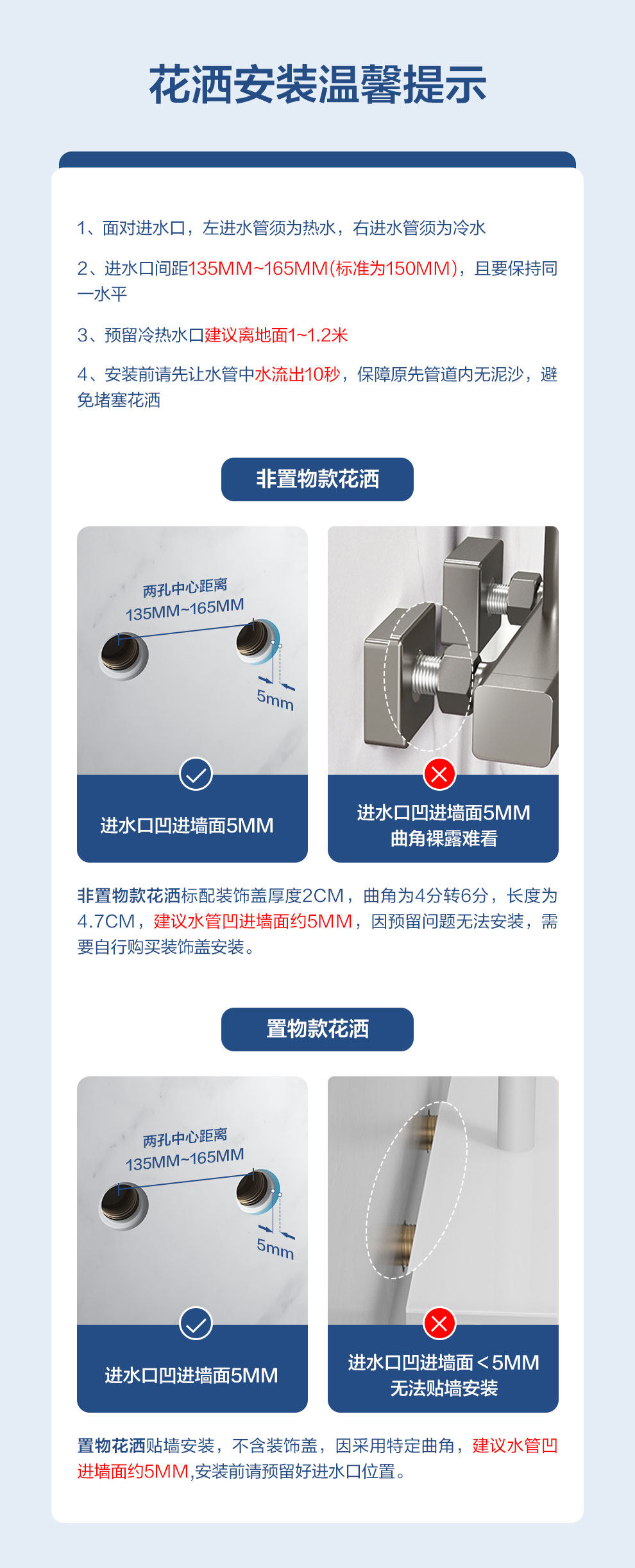 花洒安装温馨提示

1、面对进水口，左进水管须为热水，右进水管须为冷水

2、进水口间距135MM~165MM(标准为150MM)，且要保持同一水平

3、预留冷热水口建议离地面1~1.2米

4、安装前请先让水管中水流出10秒，保障原先管道内无泥沙，避免堵塞花洒

非置物款花洒

两孔中心距离
135MM~165MM
5mm

进水口凹进墙面5MM

进水口凹进墙面5MM
曲角裸露难看

非置物款花洒标配装饰盖厚度2CM，曲角为4分转6分，长度为4.7CM，建议水管凹进墙面约5MM，因预留问题无法安装，需要自行购买装饰盖安装。

置物款花洒

两孔中心距离
135MM~165MM
5mm

进水口凹进墙面5MM

进水口凹进墙面＜5MM
无法贴墙安装

置物花洒贴墙安装，不含装饰盖，因采用特定曲角，建议水管凹进墙面约5MM,安装前请预留好进水口位置。