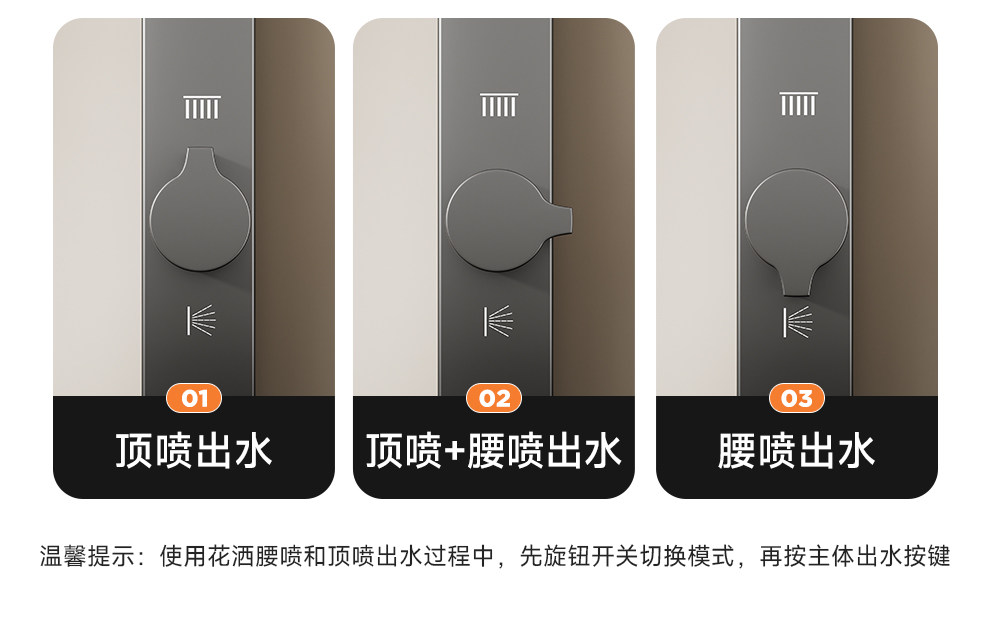 01
顶喷出水

02
顶喷+腰喷出水

03
腰喷出水

温馨提示：使用花洒腰喷和顶喷出水过程中，先旋钮开关切换模式，再按主体出水按键