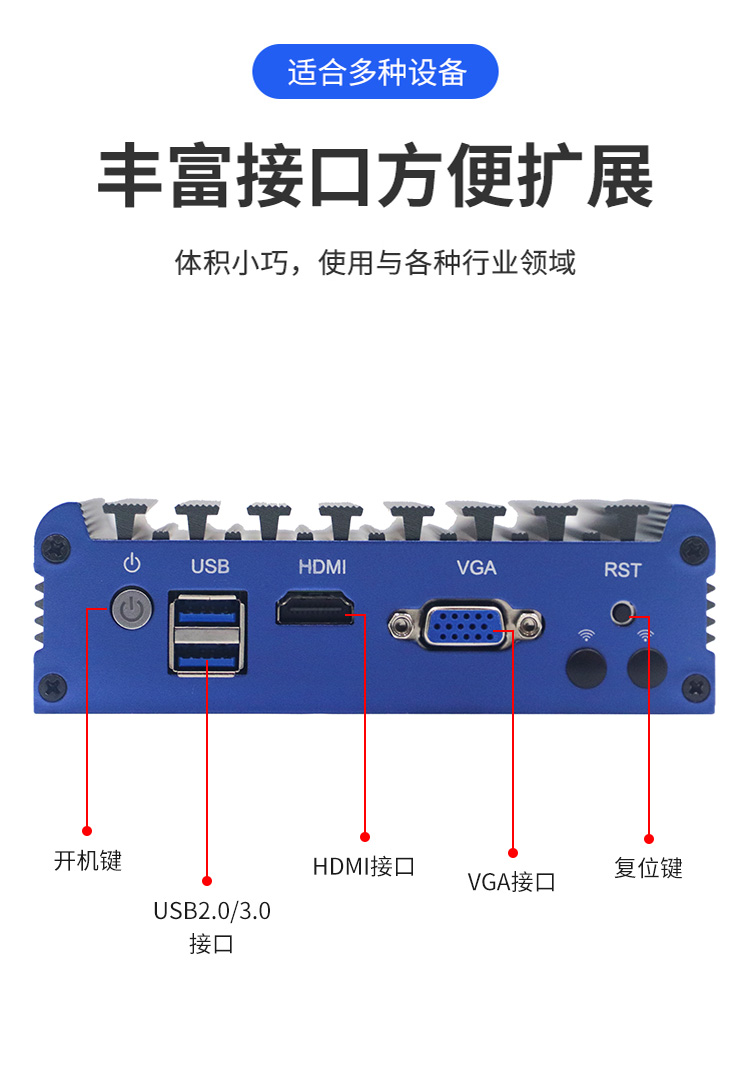 适合多种设备

丰富接口方便扩展

体积小巧，使用与各种行业领域

USB

HDMI

VGA

RST

开机键

USB2.0/3.0
接口

HDMI接口

VGA接口

复位键