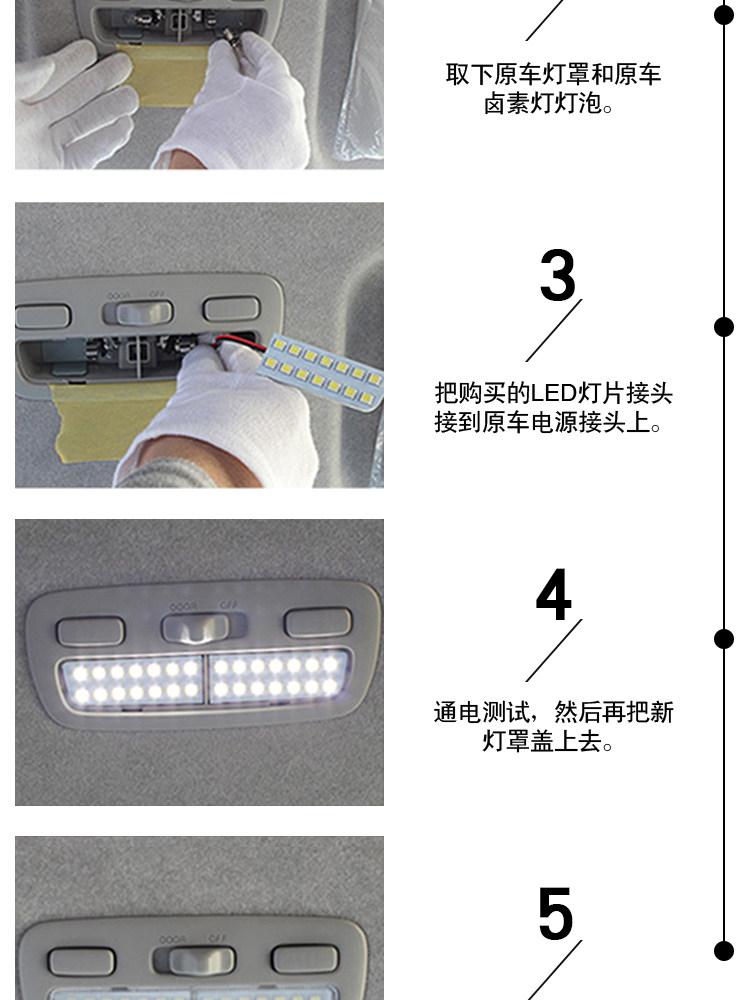 取下原车灯罩和原车卤素灯灯泡。

DOOR OFF

3

把购买的LED灯片接头接到原车电源接头上。

DOOR OFF

4

通电测试，然后再把新灯罩盖上去。

DOOR OFF

5