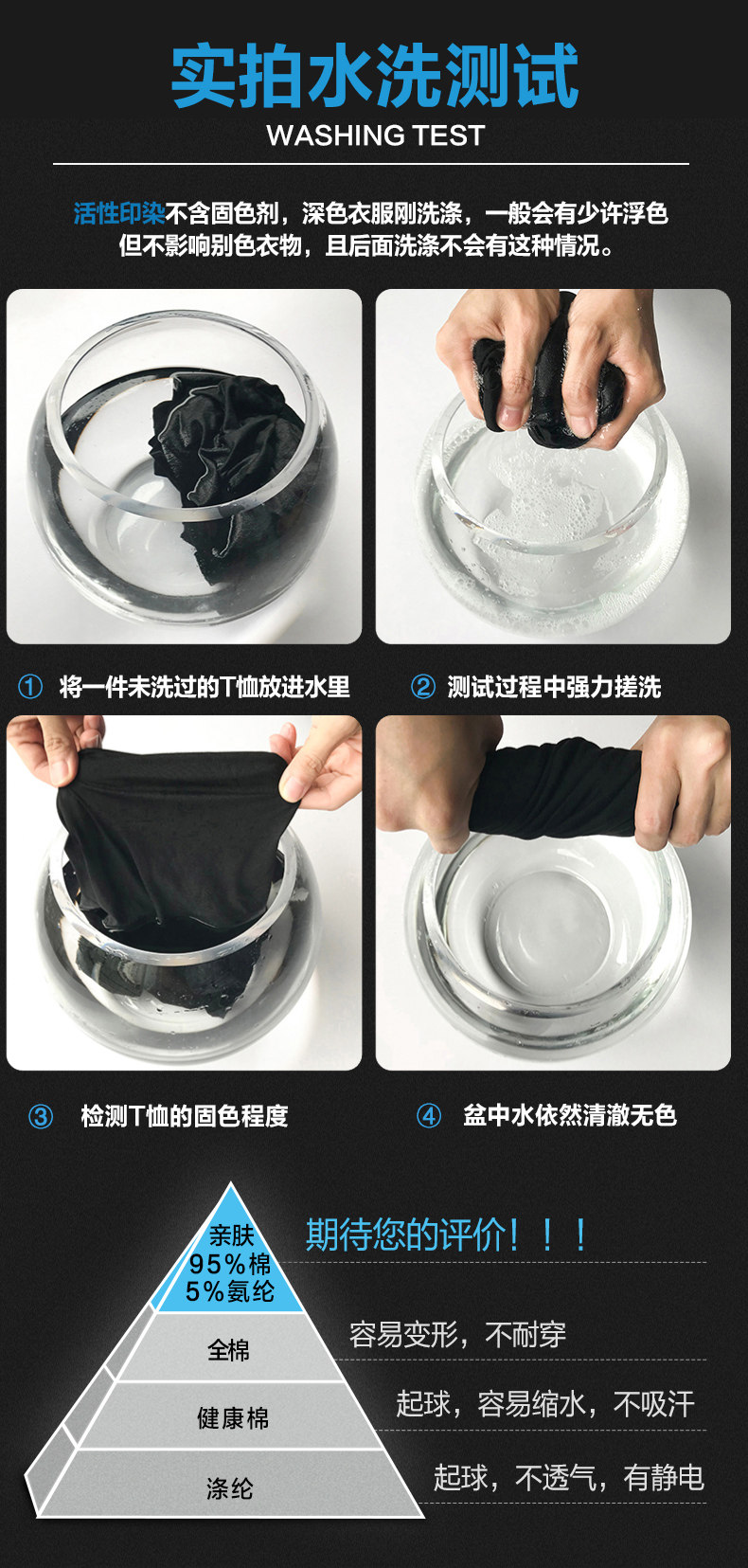 实拍水洗测试
WASHING TEST

活性印染不含固色剂，深色衣服刚洗涤，一般会有少许浮色
但不影响别色衣物，且后面洗涤不会有这种情况。

① 将一件未洗过的T恤放进水里

② 测试过程中强力搓洗

③ 检测T恤的固色程度

④ 盆中水依然清澈无色

亲肤
95%棉
5%氨纶

期待您的评价！！！

全棉

容易变形，不耐穿

健康棉

起球，容易缩水，不吸汗

涤纶

起球，不透气，有静电