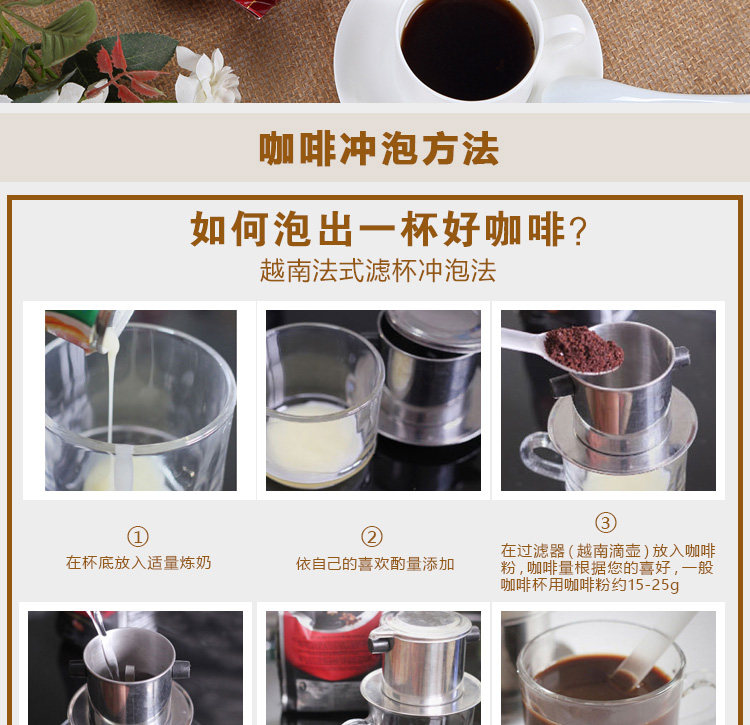 咖啡冲泡方法

如何泡出一杯好咖啡?
越南法式滤杯冲泡法

①
在杯底放入适量炼奶

②
依自己的喜欢酌量添加

③
在过滤器(越南滴壶)放入咖啡粉，咖啡量根据您的喜好，一般咖啡杯用咖啡粉约15-25g