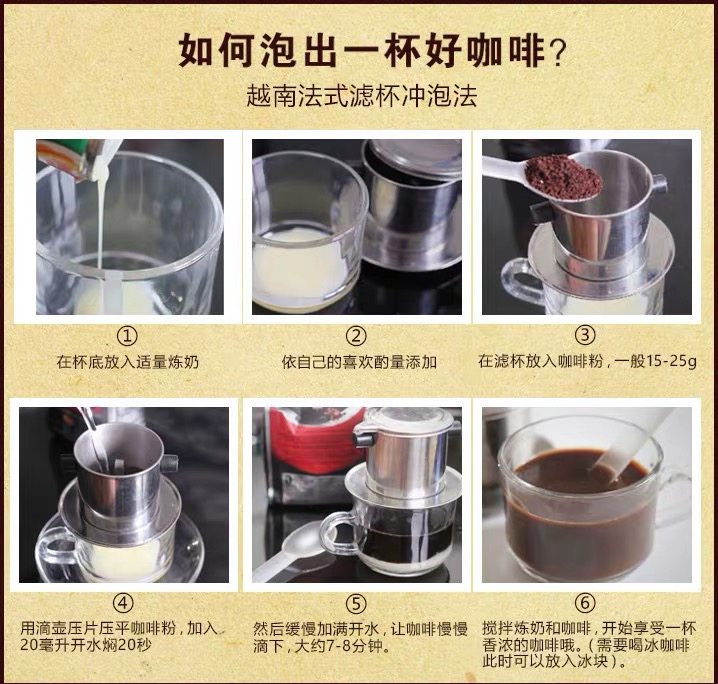 如何泡出一杯好咖啡?
越南法式滤杯冲泡法

①
在杯底放入适量炼奶

②
依自己的喜欢酌量添加

③
在滤杯放入咖啡粉，一般15-25g

④
用滴壶压片压平咖啡粉，加入20毫升开水焖20秒

⑤
然后缓慢加满开水，让咖啡慢慢滴下，大约7-8分钟。

⑥
搅拌炼奶和咖啡，开始享受一杯香浓的咖啡哦。(需要喝冰咖啡此时可以放入冰块)。