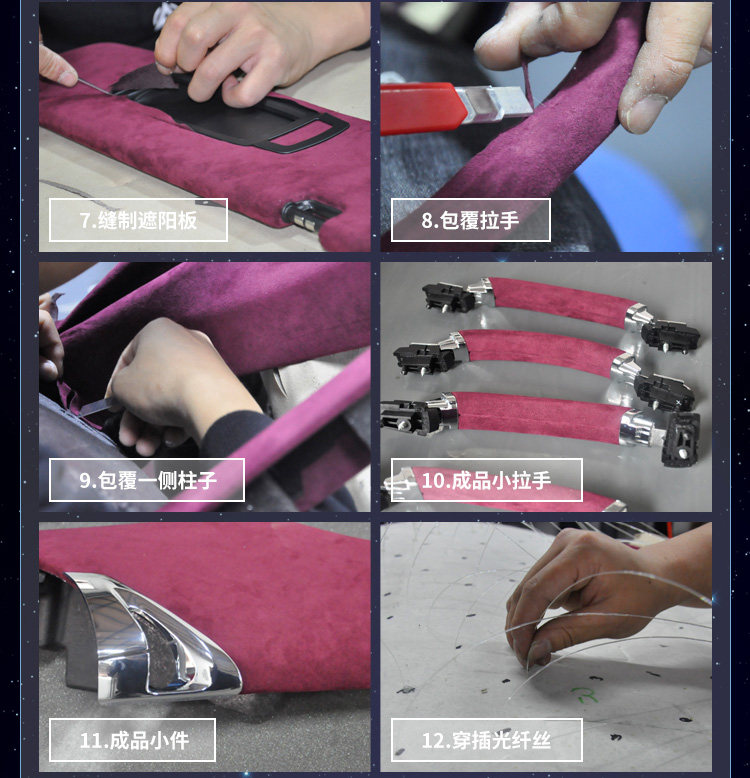 7.缝制遮阳板

8.包覆拉手

9.包覆一侧柱子

10.成品小拉手

11.成品小件

12.穿插光纤丝