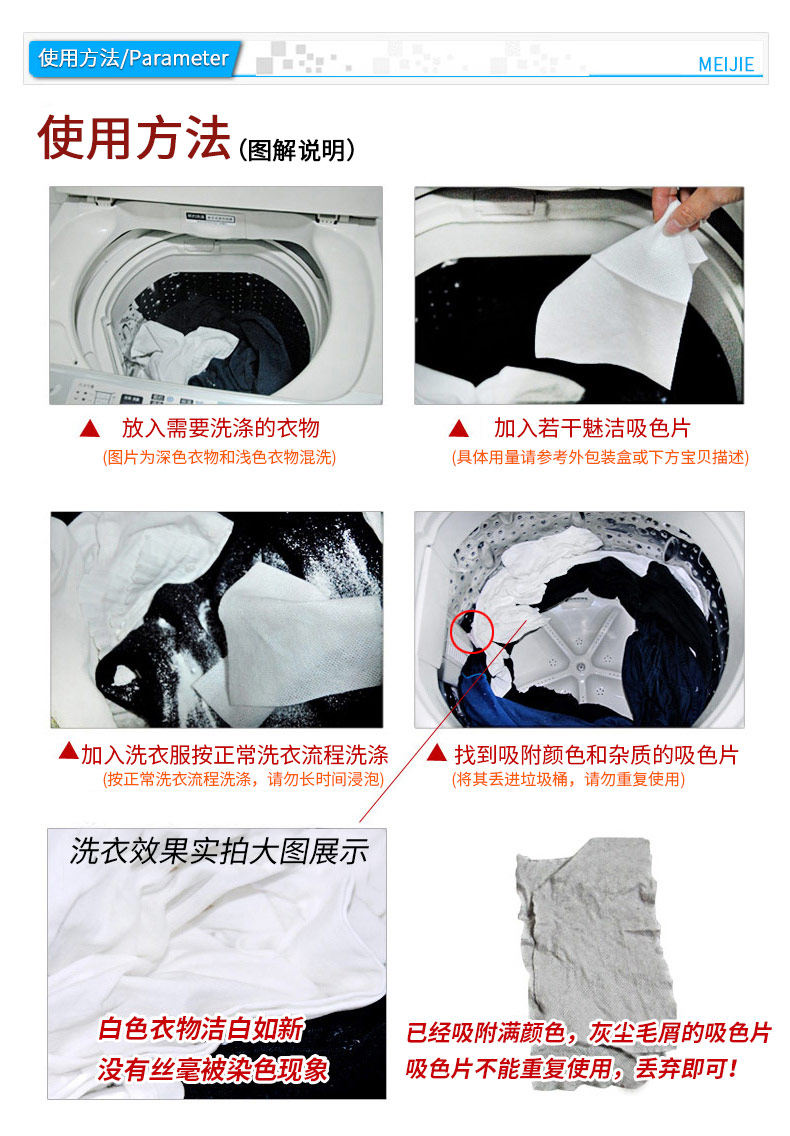 使用方法/Parameter

MEIJIE

使用方法(图解说明)

▲ 放入需要洗涤的衣物
(图片为深色衣物和浅色衣物混洗)

▲ 加入若干魅洁吸色片
(具体用量请参考外包装盒或下方宝贝描述)

▲加入洗衣服按正常洗衣流程洗涤
(按正常洗衣流程洗涤，请勿长时间浸泡)

▲ 找到吸附颜色和杂质的吸色片
(将其丢进垃圾桶，请勿重复使用)

洗衣效果实拍大图展示

白色衣物洁白如新
没有丝毫被染色现象

已经吸附满颜色，灰尘毛屑的吸色片
吸色片不能重复使用，丢弃即可！