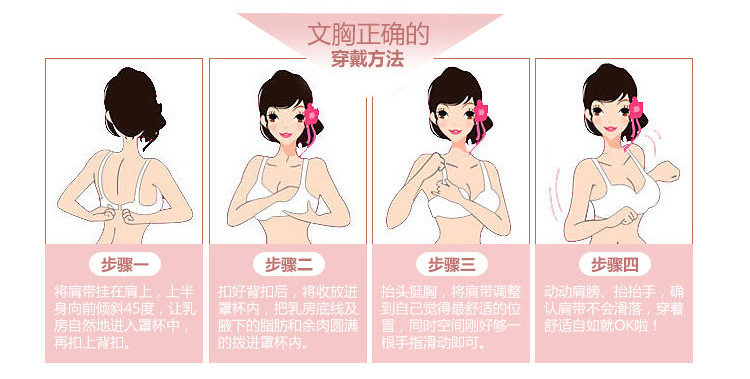 文胸正确的
穿戴方法

步骤一
将肩带挂在肩上，上半身向前倾斜45度，让乳房自然地进入罩杯中，再扣上背扣。

步骤二
扣好背扣后，将收放进罩杯内，把乳房底线及腋下的脂肪和余肉圆满的拨进罩杯内。

步骤三
抬头挺胸，将肩带调整到自己觉得最舒适的位置，同时空间刚好够一根手指滑动即可。

步骤四
动动肩膀、抬抬手，确认肩带不会滑落，穿着舒适自如就OK啦！