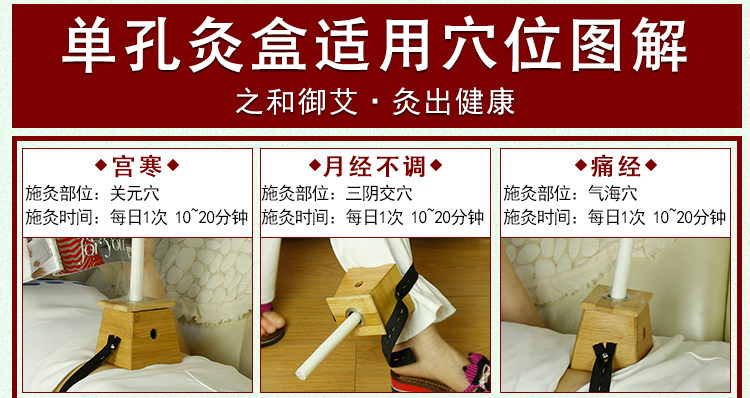 单孔灸盒适用穴位图解

之和御艾 · 灸出健康

◆宫寒◆

施灸部位：关元穴

施灸时间：每日1次 10~20分钟

◆月经不调◆

施灸部位：三阴交穴

施灸时间：每日1次 10~20分钟

◆痛经◆

施灸部位：气海穴

施灸时间：每日1次 10~20分钟