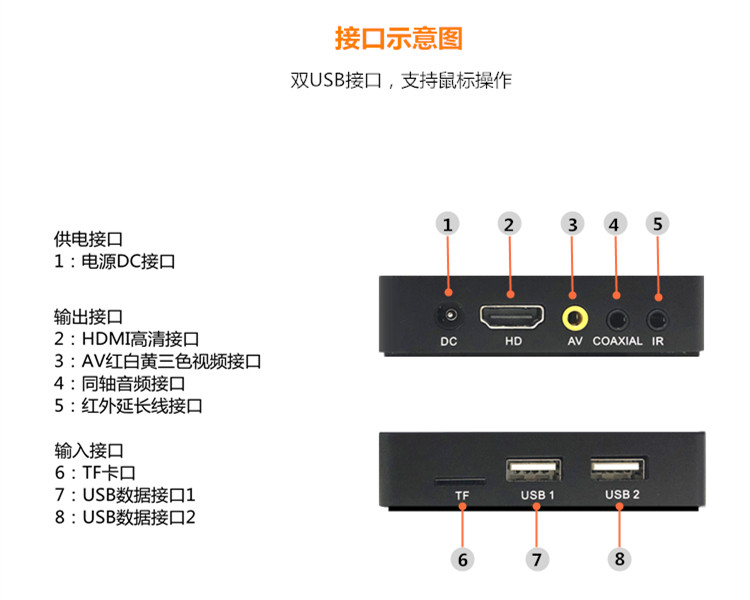 接口示意图

双USB接口，支持鼠标操作

供电接口
1：电源DC接口

输出接口
2：HDMI高清接口
3：AV红白黄三色视频接口
4：同轴音频接口
5：红外延长线接口

输入接口
6：TF卡口
7：USB数据接口1
8：USB数据接口2

1 2 3 4 5

DC HD AV COAXIAL IR

TF USB 1 USB 2

6 7 8