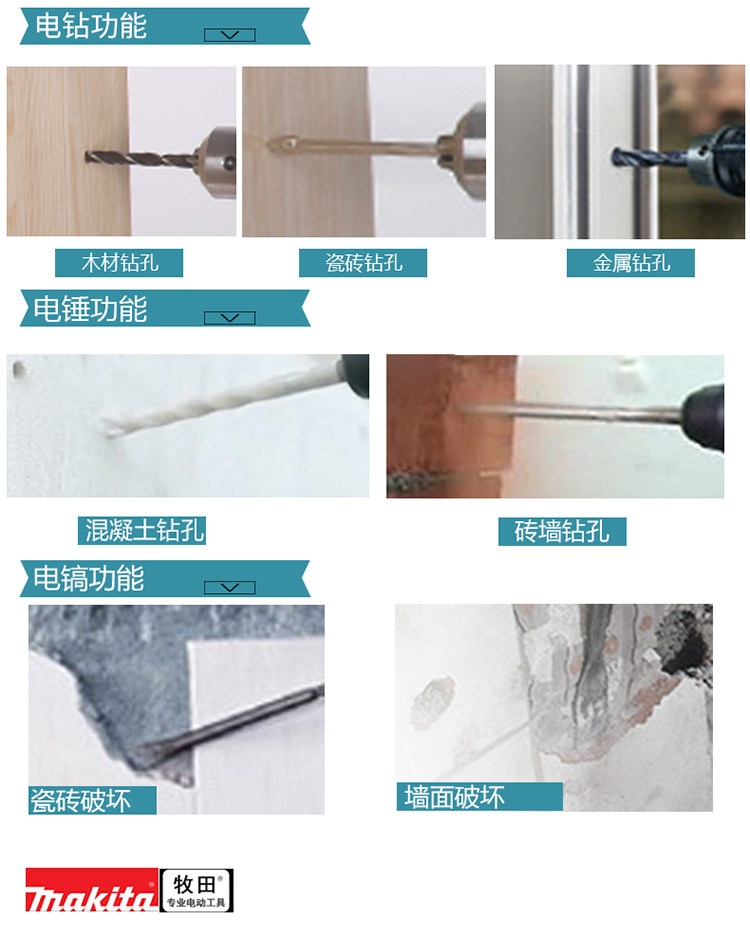 电钻功能

木材钻孔

瓷砖钻孔

金属钻孔

电锤功能

混凝土钻孔

砖墙钻孔

电镐功能

瓷砖破坏

墙面破坏

makita 牧田®
专业电动工具