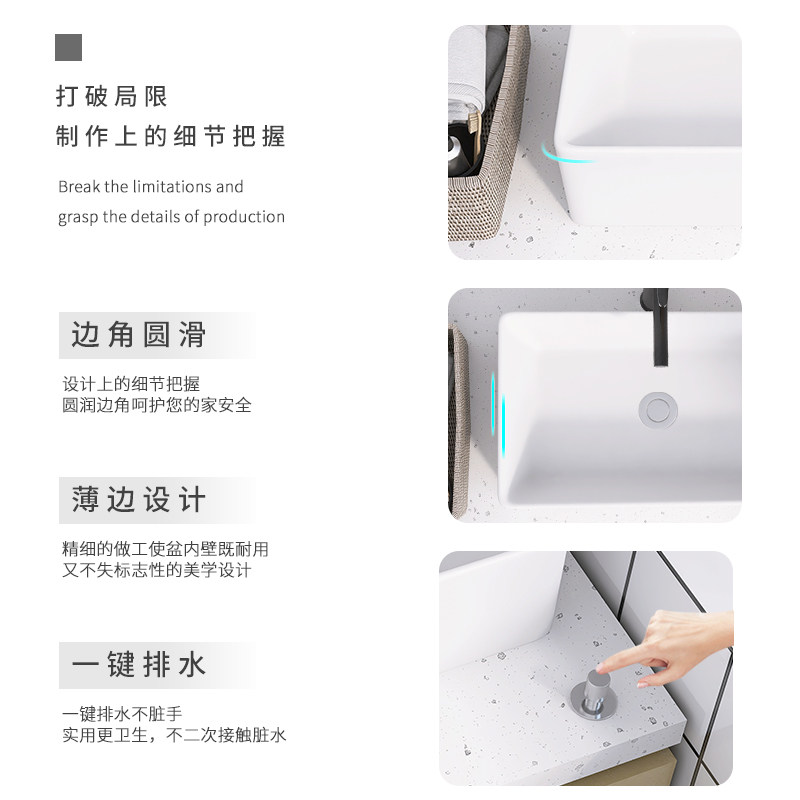 打破局限
制作上的细节把握

Break the limitations and
grasp the details of production

边角圆滑

设计上的细节把握
圆润边角呵护您的家安全

薄边设计

精细的做工使盆内壁既耐用
又不失标志性的美学设计

一键排水

一键排水不脏手
实用更卫生，不二次接触脏水